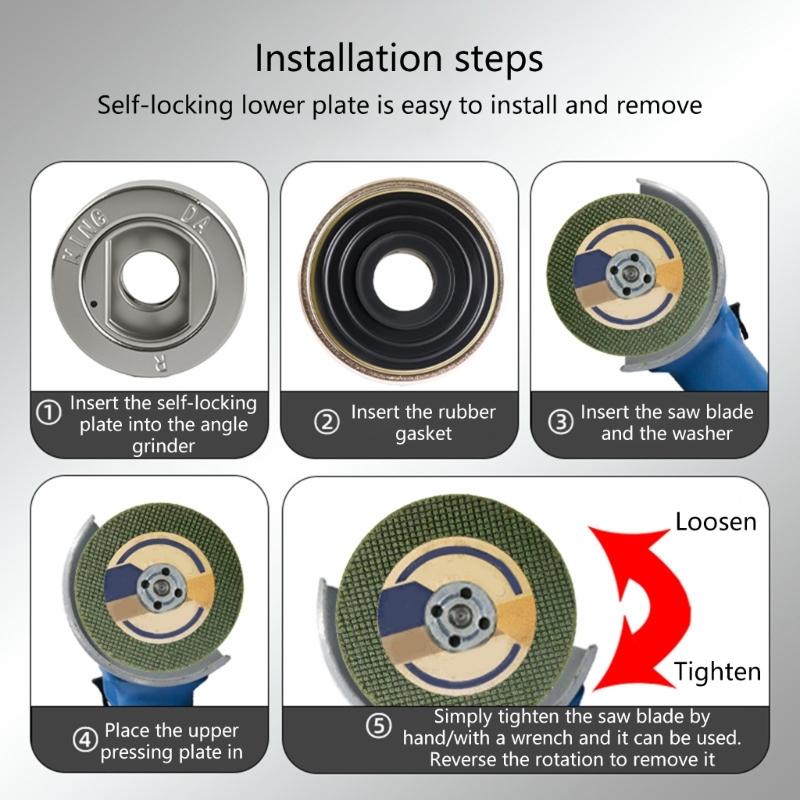 Installation steps

Self-locking lower plate is easy to install and remove

KING DA R

① Insert the self-locking plate into the angle grinder

② Insert the rubber gasket

③ Insert the saw blade and the washer

④ Place the upper pressing plate in

Loosen

Tighten

⑤ Simply tighten the saw blade by hand/with a wrench and it can be used. Reverse the rotation to remove it