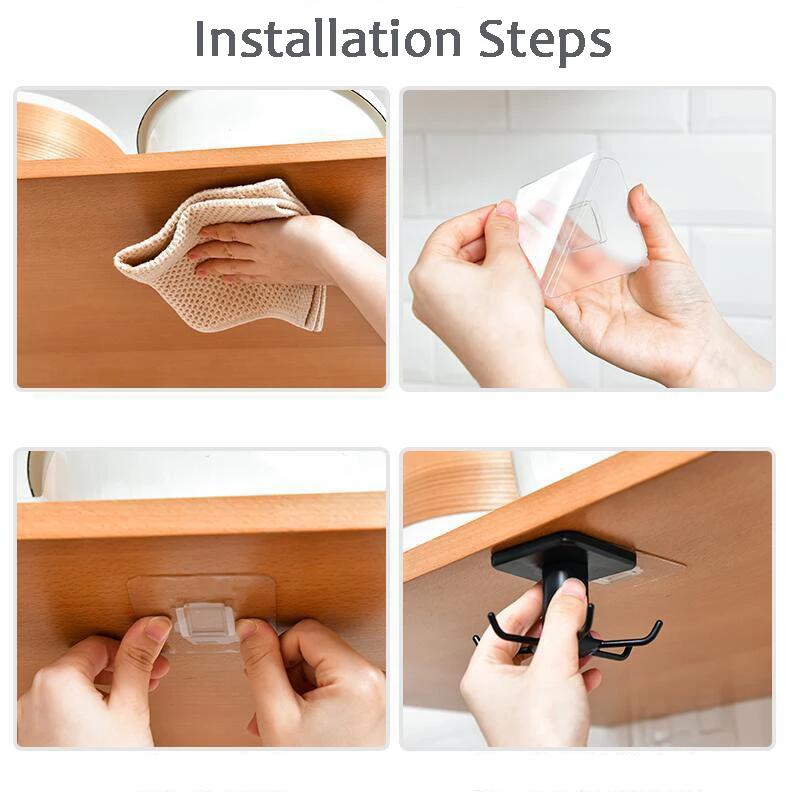 Installation Steps