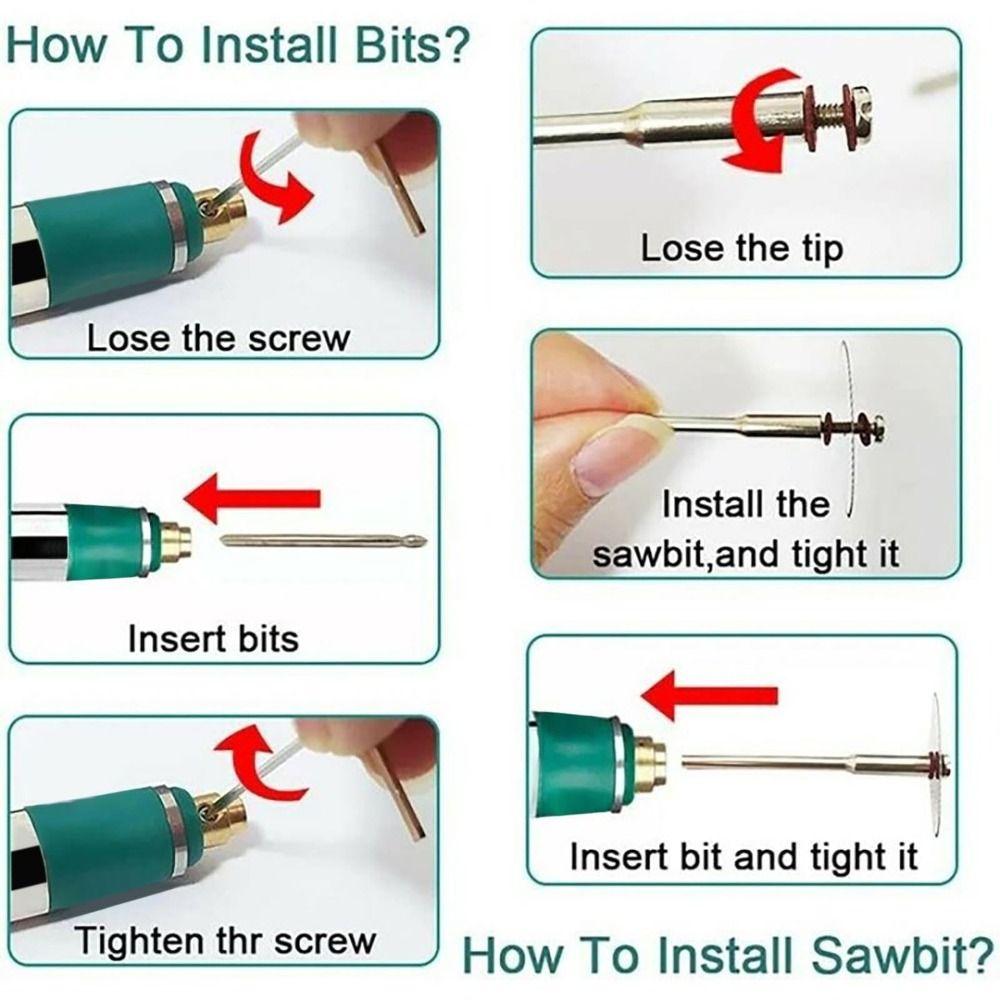 How To Install Bits?

Lose the screw

Insert bits

Tighten thr screw

Lose the tip

Install the sawbit,and tight it

Insert bit and tight it

How To Install Sawbit?