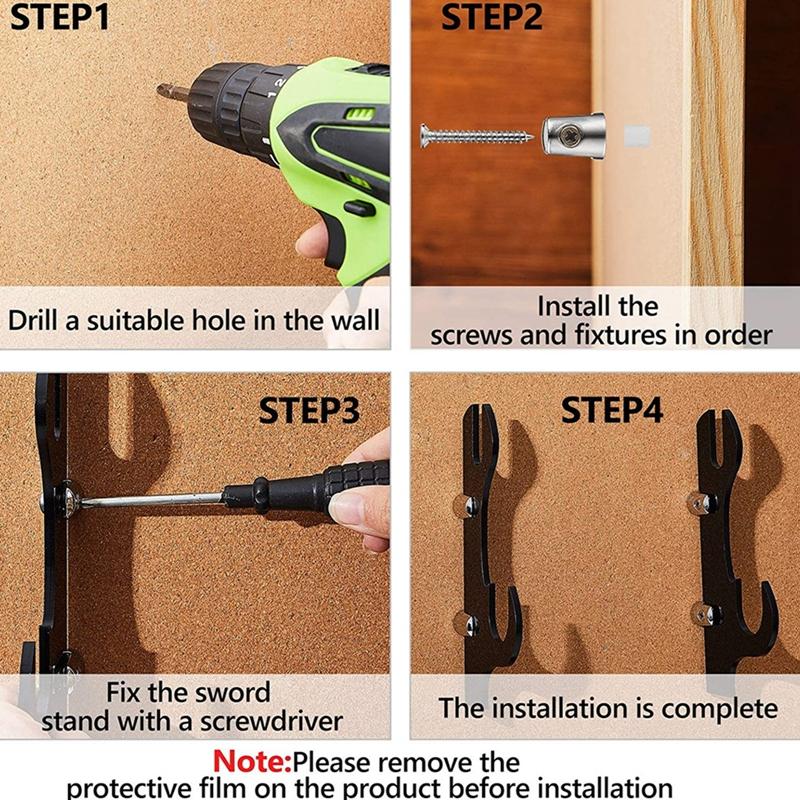 STEP1

Drill a suitable hole in the wall

STEP2

Install the screws and fixtures in order

STEP3

Fix the sword stand with a screwdriver

STEP4

The installation is complete

Note:Please remove the protective film on the product before installation