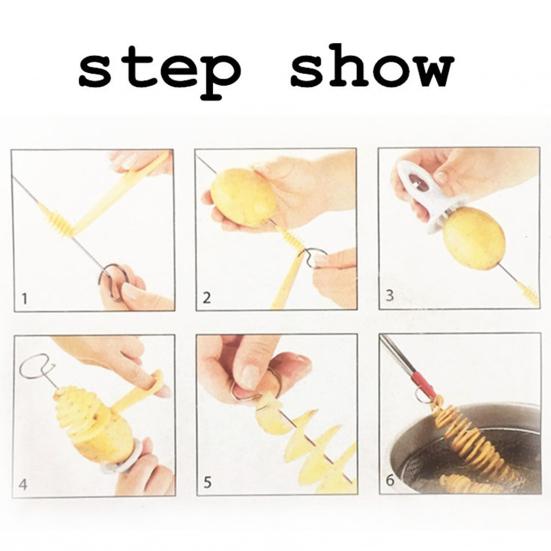 step show

1

2

3

4

5

6