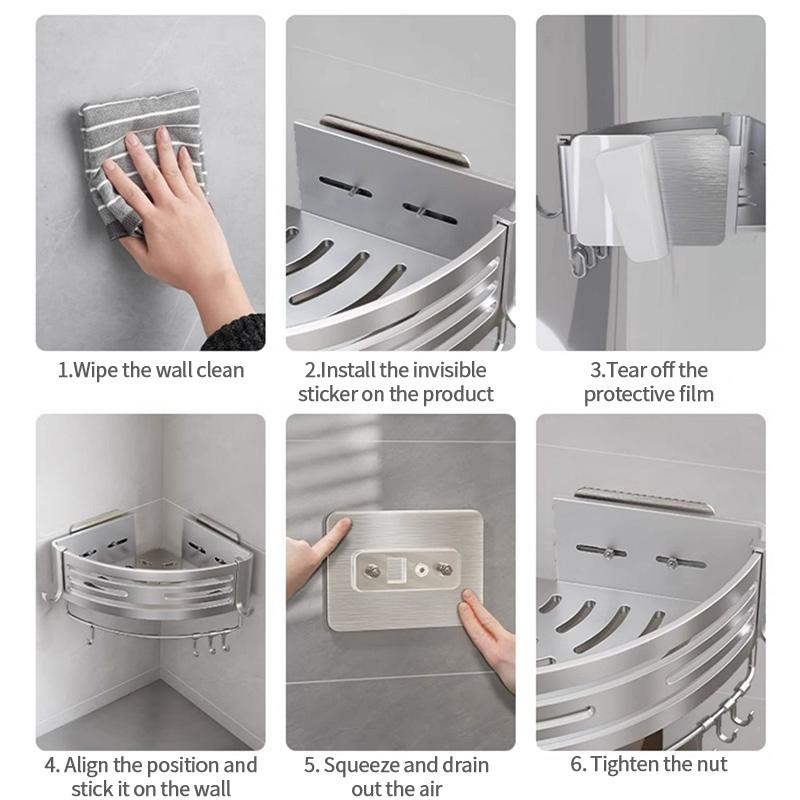 1.Wipe the wall clean

2.Install the invisible sticker on the product

3.Tear off the protective film

4. Align the position and stick it on the wall

5. Squeeze and drain out the air

6. Tighten the nut