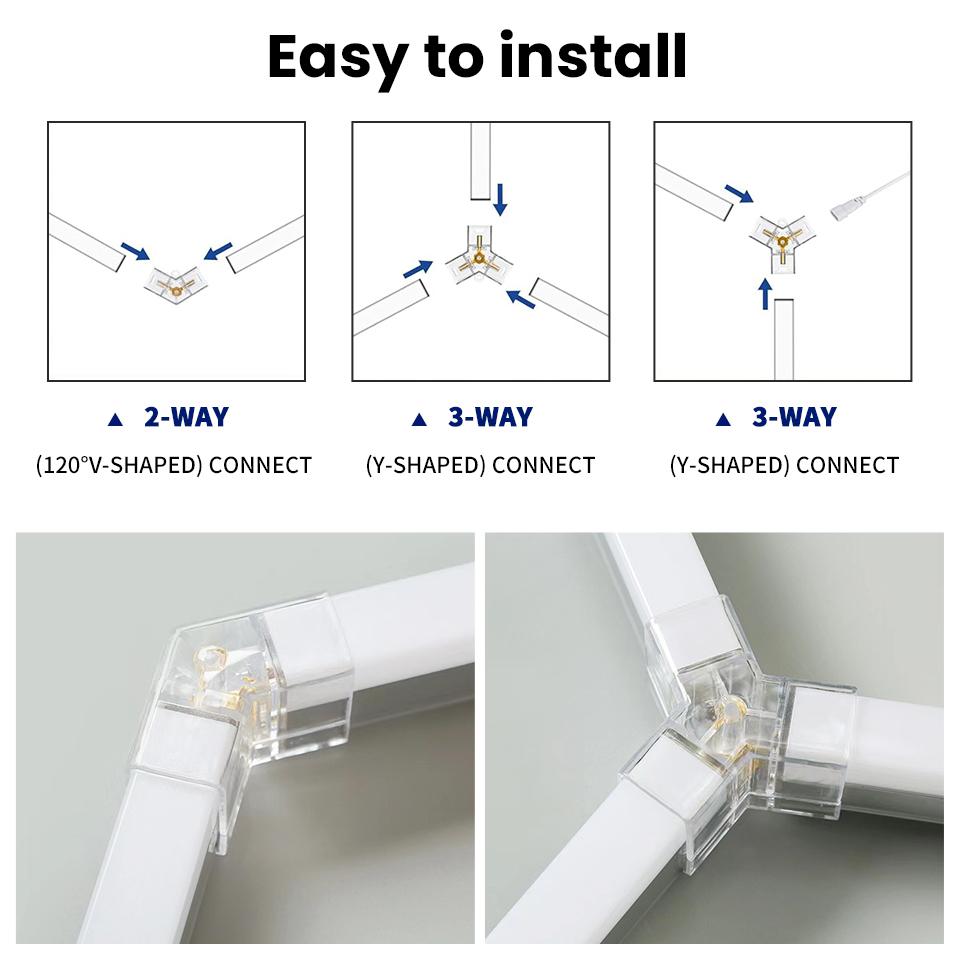 Easy to install

▲ 2-WAY
(120°V-SHAPED) CONNECT

▲ 3-WAY
(Y-SHAPED) CONNECT

▲ 3-WAY
(Y-SHAPED) CONNECT