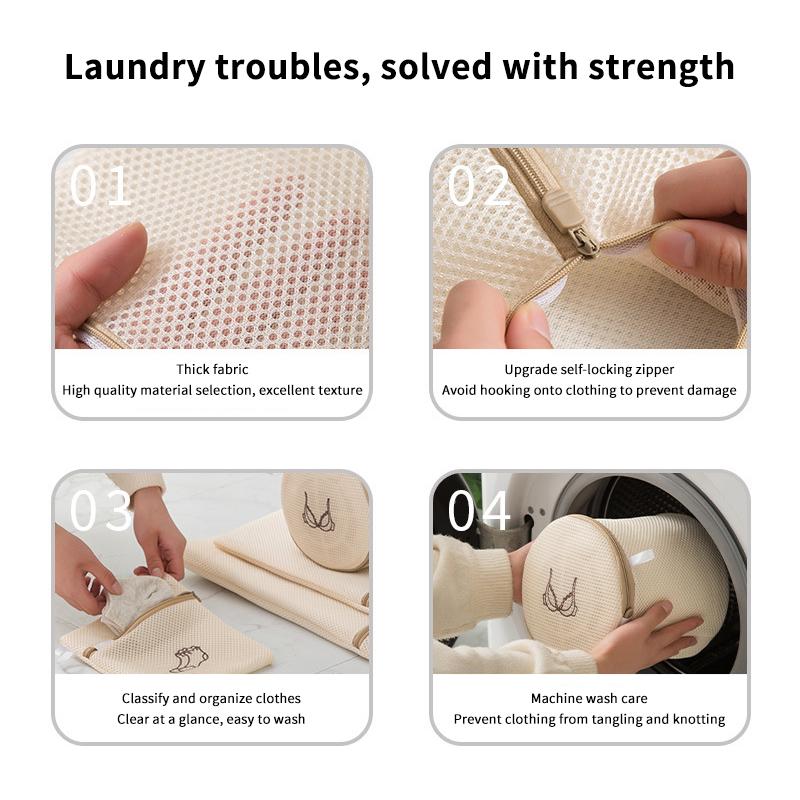 Laundry troubles, solved with strength

01

Thick fabric
High quality material selection, excellent texture

02

Upgrade self-locking zipper
Avoid hooking onto clothing to prevent damage

03

Classify and organize clothes
Clear at a glance, easy to wash

04

Machine wash care
Prevent clothing from tangling and knotting