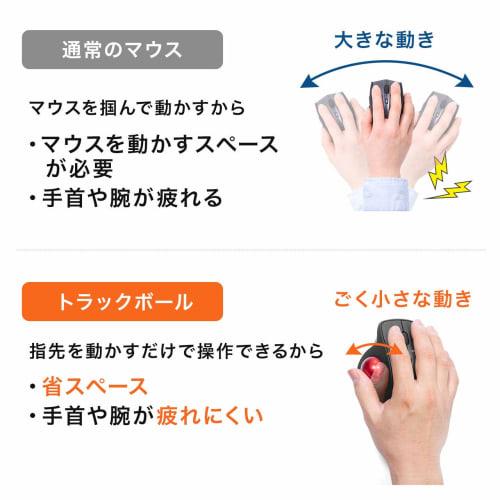 通常のマウス

大きな動き

マウスを掴んで動かすから

・マウスを動かすスペースが必要
・手首や腕が疲れる

トラックボール

ごく小さな動き

指先を動かすだけで操作できるから

・省スペース
・手首や腕が疲れにくい