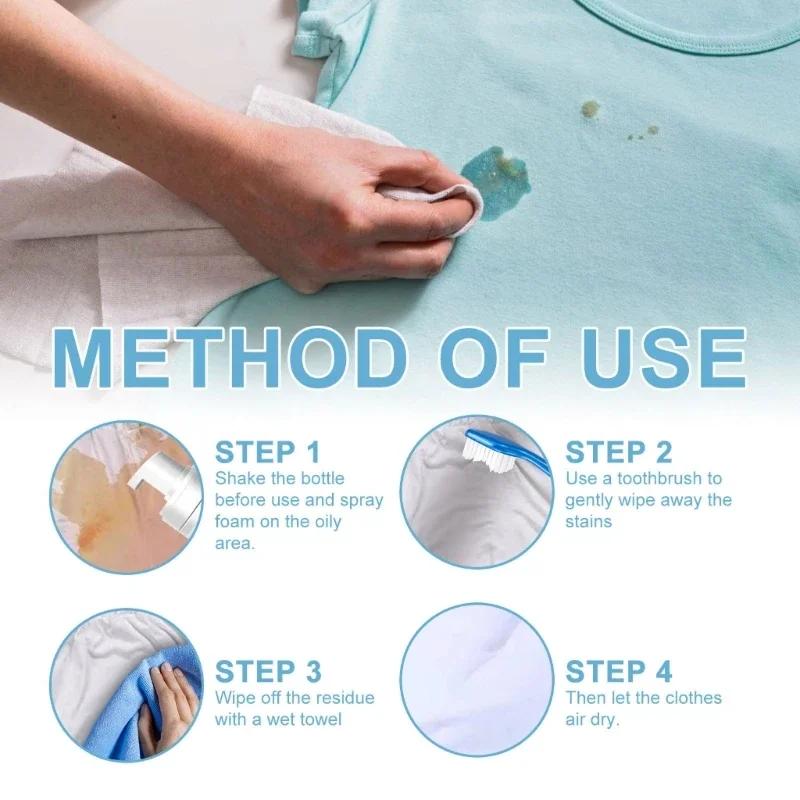 METHOD OF USE

STEP 1
Shake the bottle before use and spray foam on the oily area.

STEP 2
Use a toothbrush to gently wipe away the stains

STEP 3
Wipe off the residue with a wet towel

STEP 4
Then let the clothes air dry.