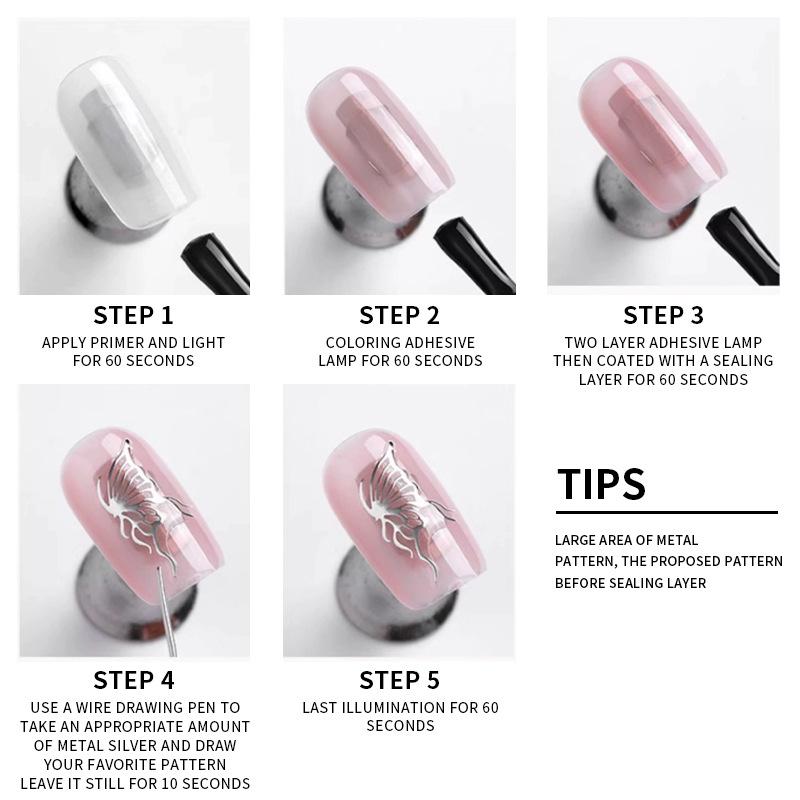 STEP 1
APPLY PRIMER AND LIGHT FOR 60 SECONDS

STEP 2
COLORING ADHESIVE LAMP FOR 60 SECONDS

STEP 3
TWO LAYER ADHESIVE LAMP THEN COATED WITH A SEALING LAYER FOR 60 SECONDS

STEP 4
USE A WIRE DRAWING PEN TO TAKE AN APPROPRIATE AMOUNT OF METAL SILVER AND DRAW YOUR FAVORITE PATTERN LEAVE IT STILL FOR 10 SECONDS

STEP 5
LAST ILLUMINATION FOR 60 SECONDS

TIPS
LARGE AREA OF METAL PATTERN, THE PROPOSED PATTERN BEFORE SEALING LAYER