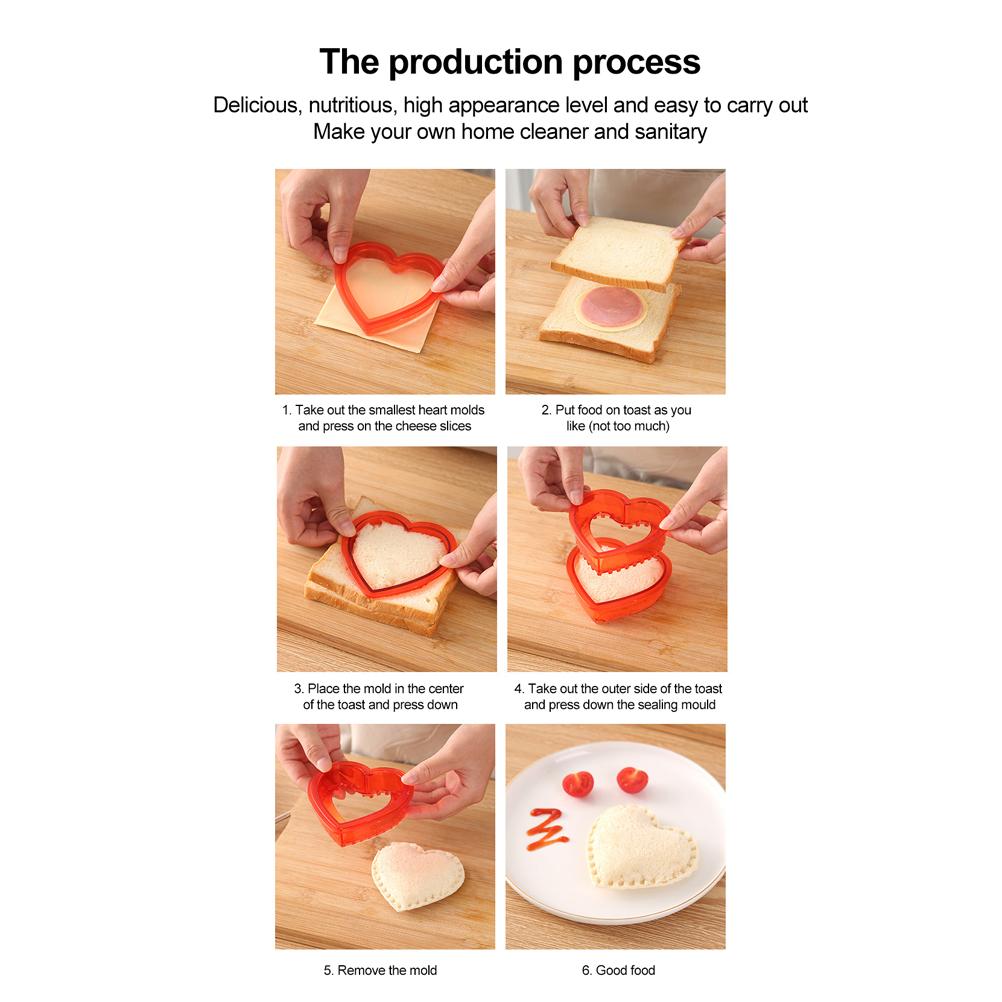 The production process

Delicious, nutritious, high appearance level and easy to carry out
Make your own home cleaner and sanitary

1. Take out the smallest heart molds and press on the cheese slices

2. Put food on toast as you like (not too much)

3. Place the mold in the center of the toast and press down

4. Take out the outer side of the toast and press down the sealing mould

5. Remove the mold

6. Good food