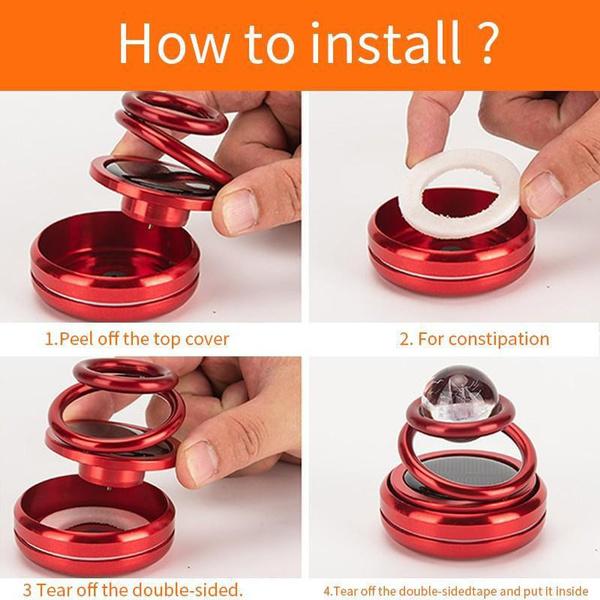 How to install ?

1.Peel off the top cover

2. For constipation

3 Tear off the double-sided.

4.Tear off the double-sidedtape and put it inside