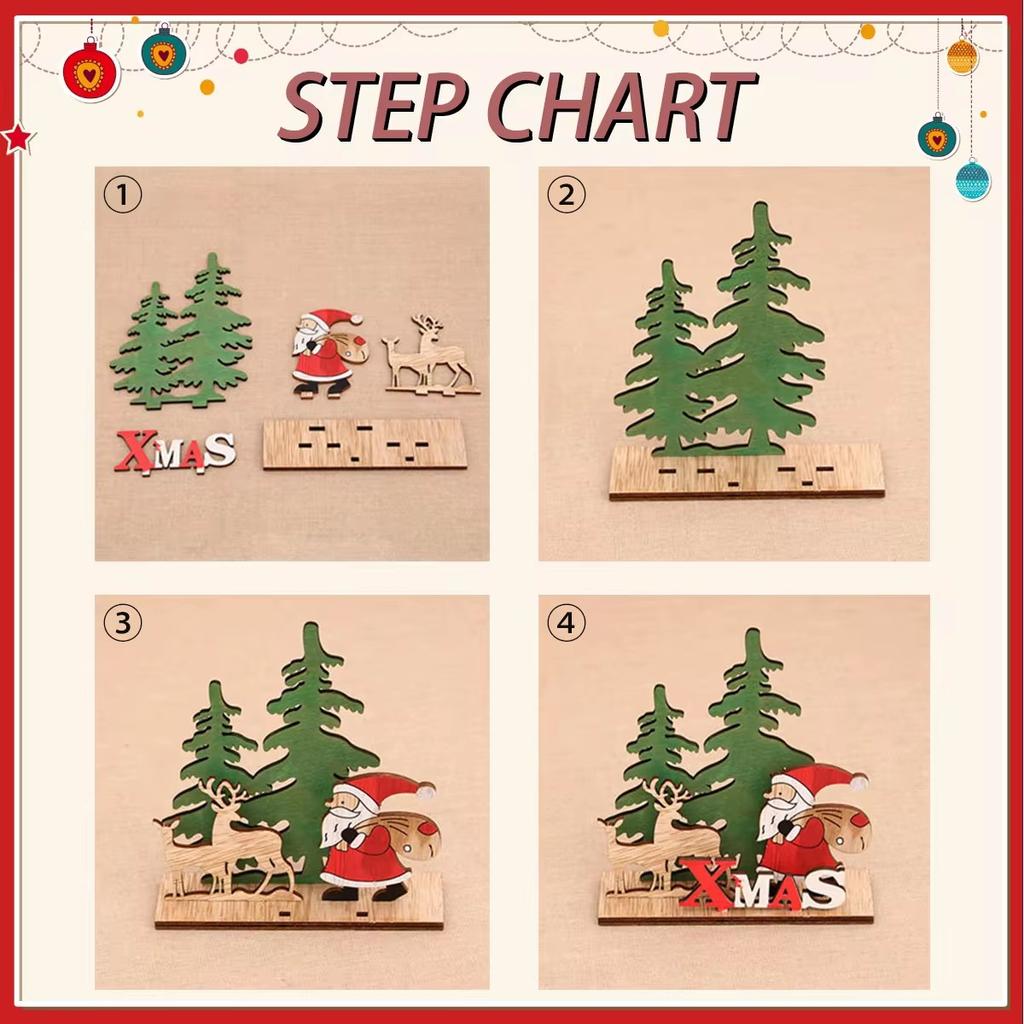 STEP CHART

①

XMAS

②

③

④

XMAS