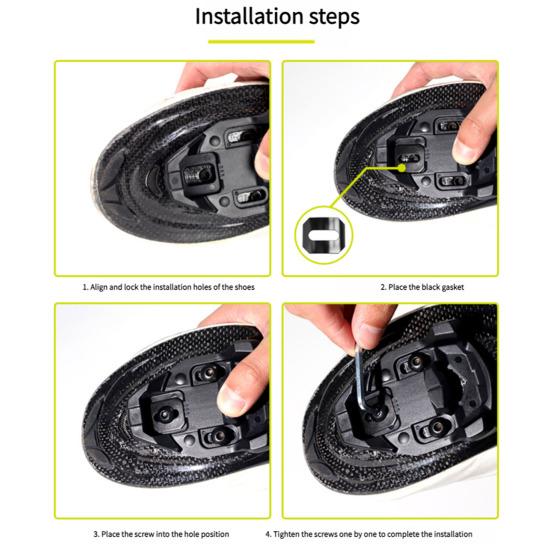 Installation steps

1. Align and lock the installation holes of the shoes

2. Place the black gasket

3. Place the screw into the hole position

4. Tighten the screws one by one to complete the installation