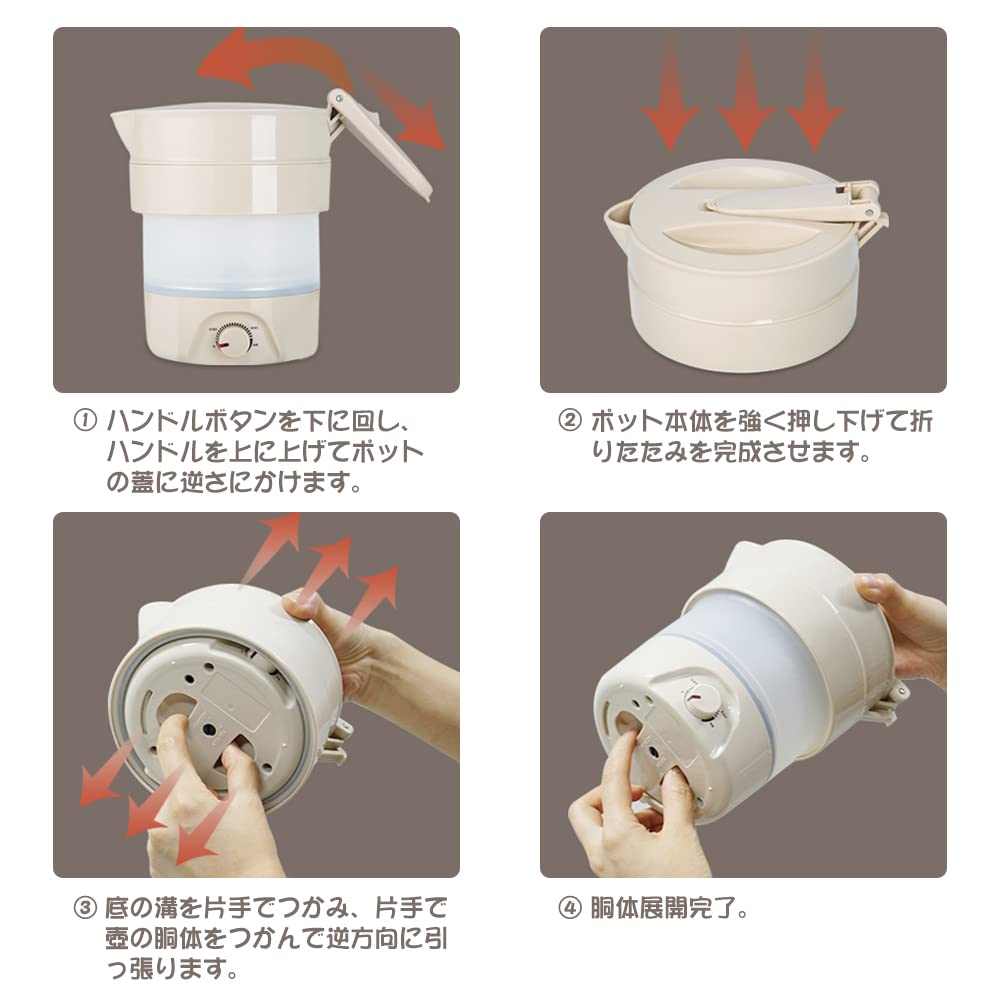 ① ハンドルボタンを下に回し、ハンドルを上に上げてポットの蓋に逆さにかけます。

② ポット本体を強く押し下げて折りたたみを完成させます。

③ 底の溝を片手でつかみ、片手で壺の胴体をつかんで逆方向に引っ張ります。

④ 胴体展開完了。