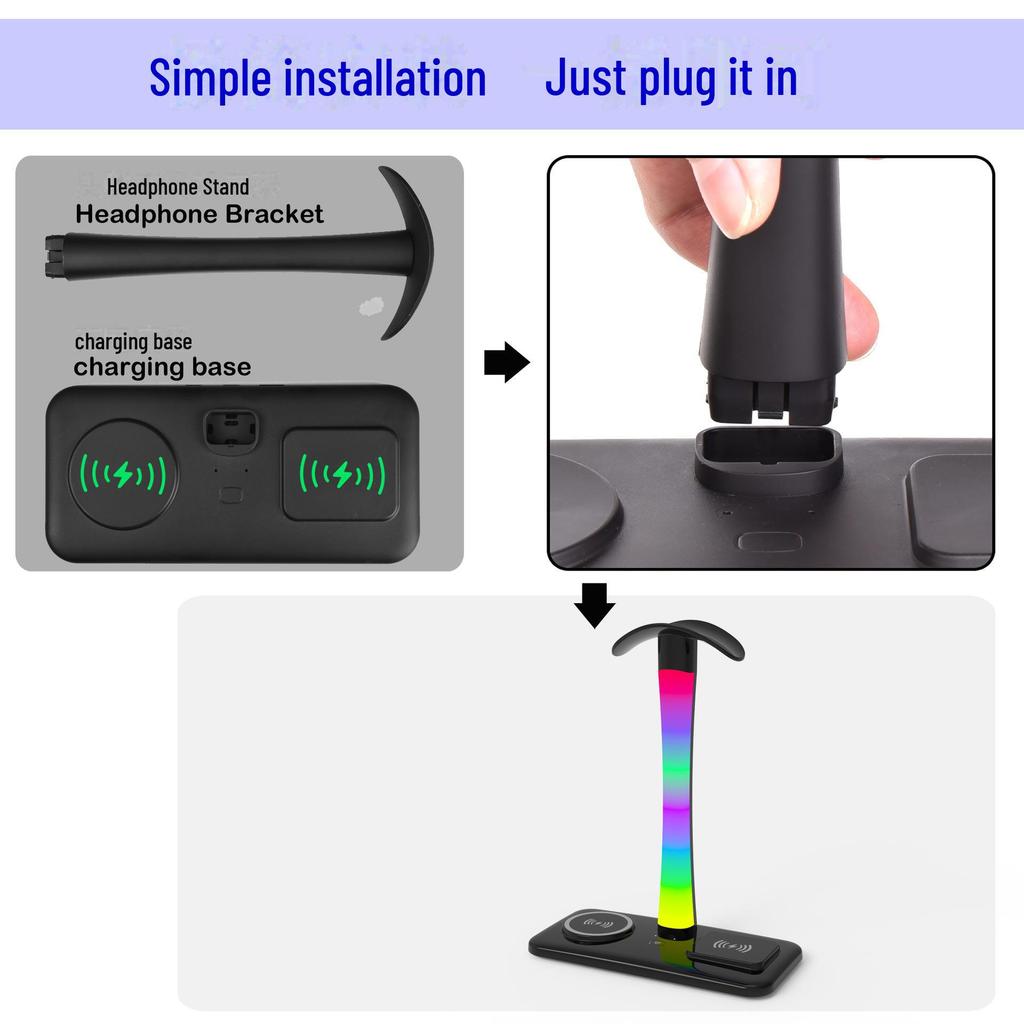 Simple installation Just plug it in

Headphone Stand
Headphone Bracket

charging base
charging base