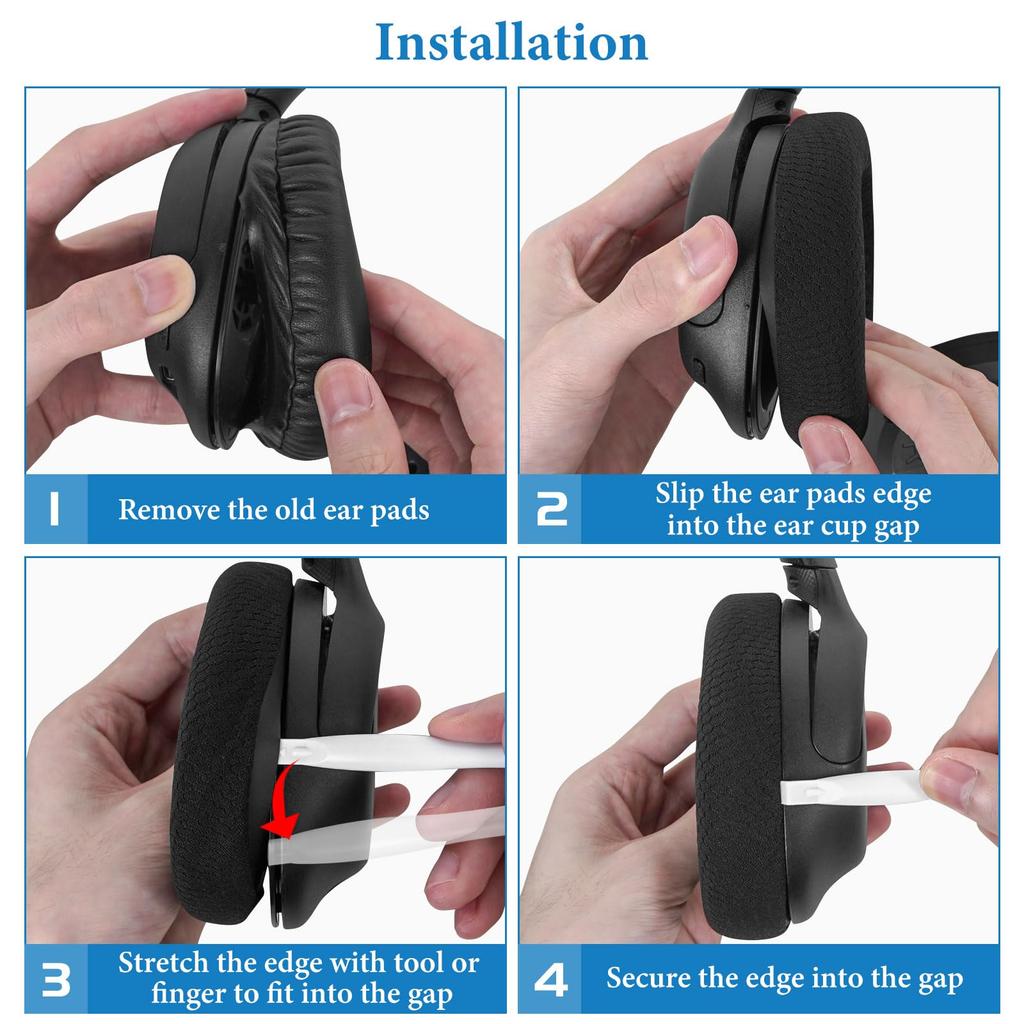 Installation

1 Remove the old ear pads

2 Slip the ear pads edge into the ear cup gap

3 Stretch the edge with tool or finger to fit into the gap

4 Secure the edge into the gap