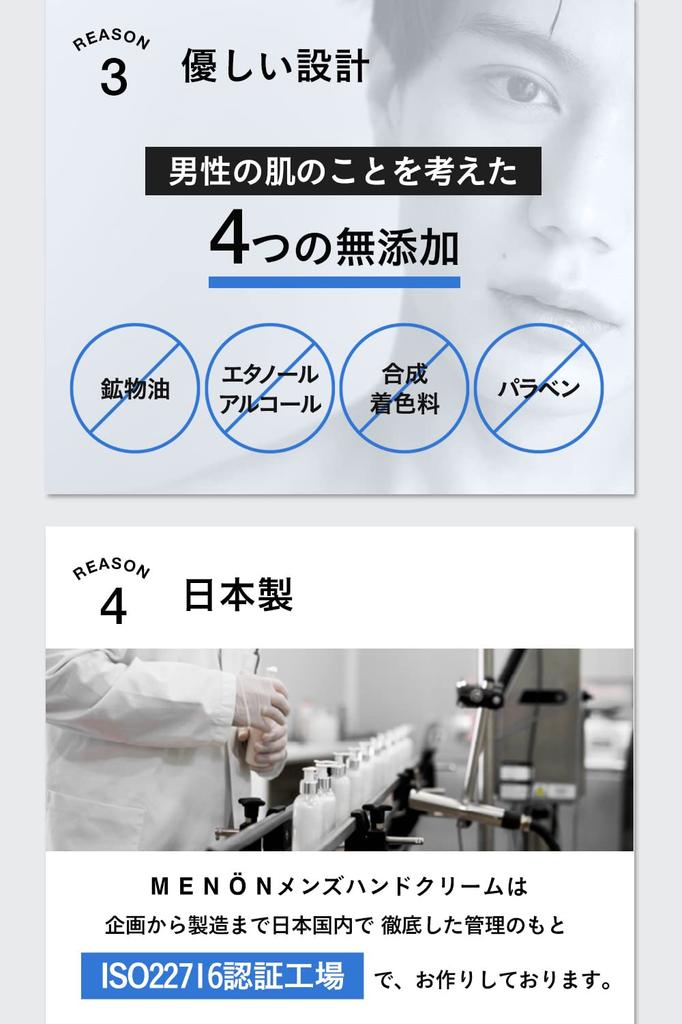 REASON
3
優しい設計

男性の肌のことを考えた
4つの無添加

鉱物油
エタノール
アルコール
合成
着色料
パラベン

REASON
4
日本製

MENÖNメンズハンドクリームは
企画から製造まで日本国内で 徹底した管理のもと
ISO22716認証工場 で、お作りしております。