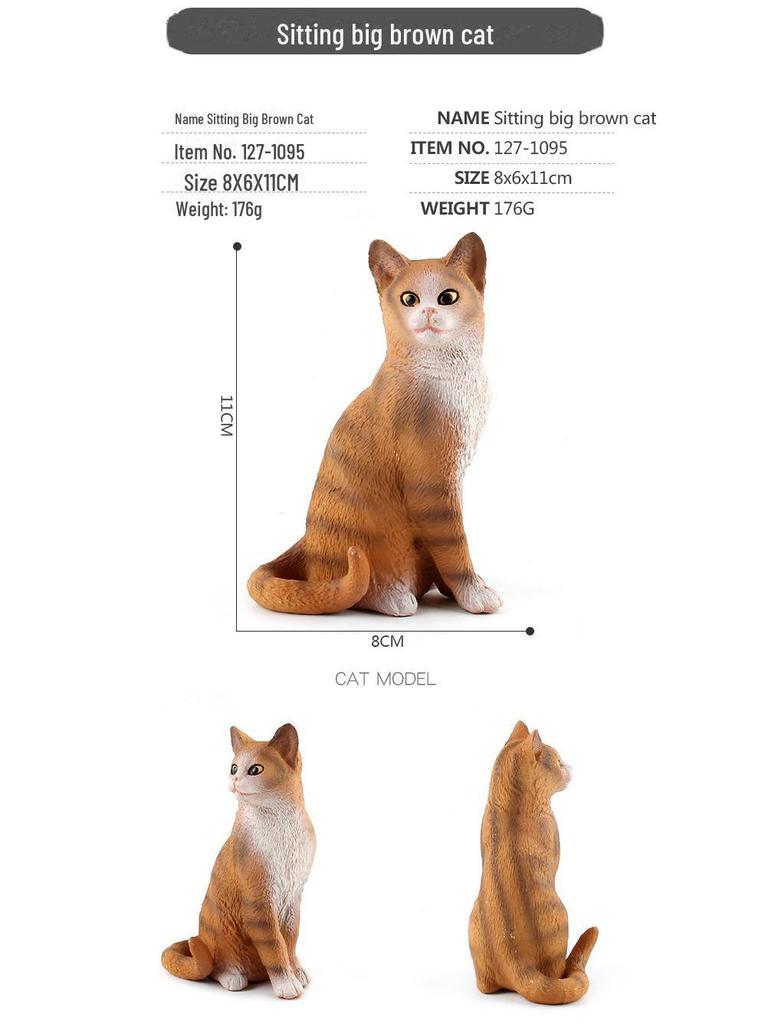 Sitting big brown cat

Name Sitting Big Brown Cat
Item No. 127-1095
Size 8X6X11CM
Weight: 176g

NAME Sitting big brown cat
ITEM NO. 127-1095
SIZE 8x6x11cm
WEIGHT 176G

11CM

8CM

CAT MODEL