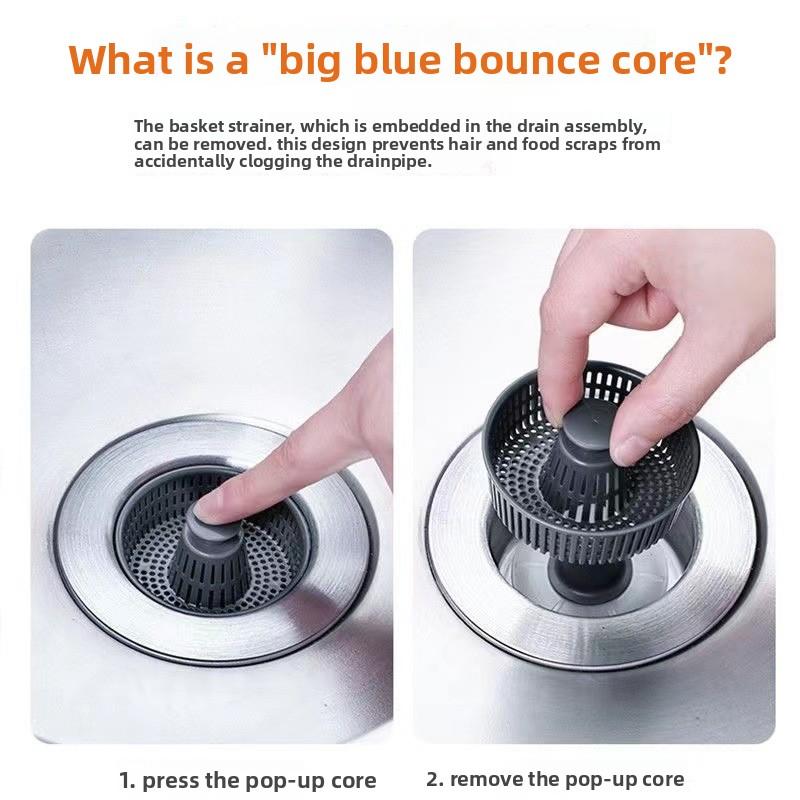 What is a "big blue bounce core"?

The basket strainer, which is embedded in the drain assembly, can be removed. this design prevents hair and food scraps from accidentally clogging the drainpipe.

1. press the pop-up core

2. remove the pop-up core