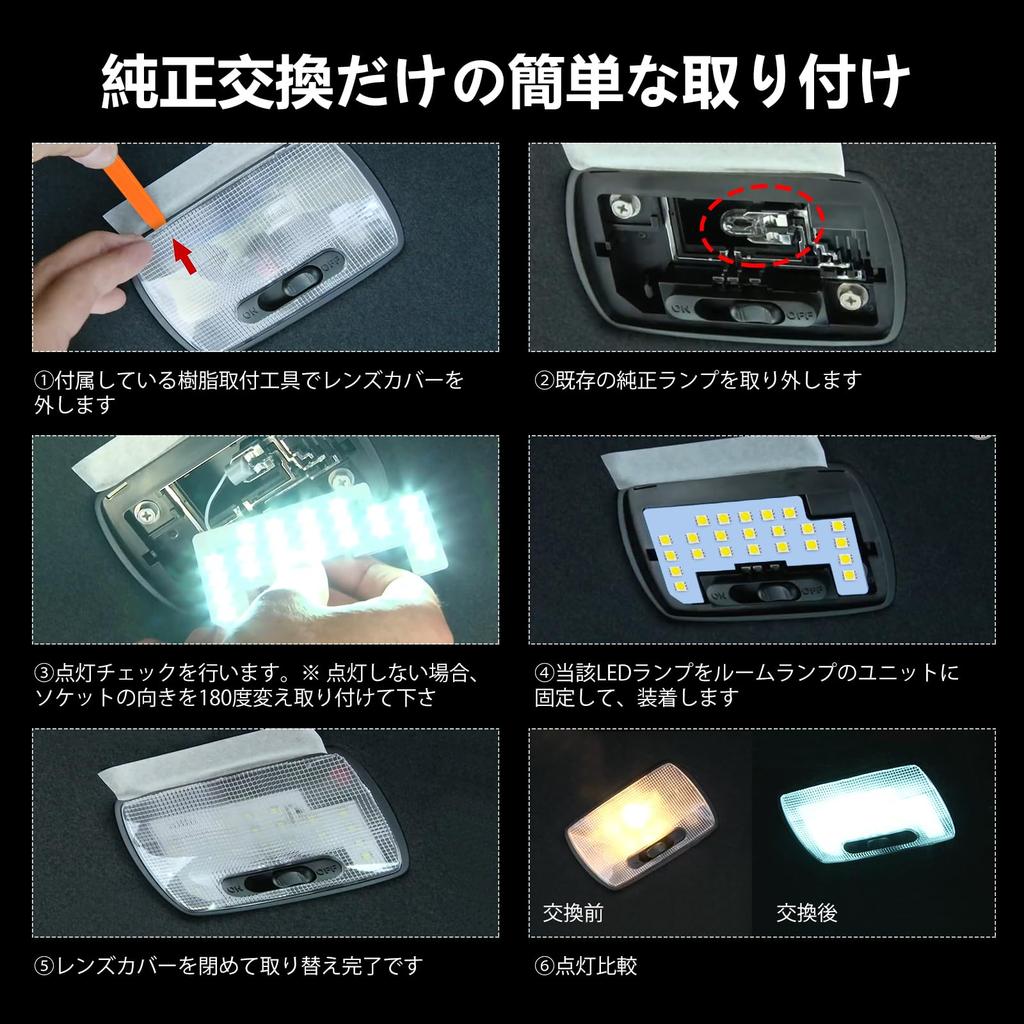 純正交換だけの簡単な取り付け

ON OFF

①付属している樹脂取付工具でレンズカバーを外します

ON OFF

②既存の純正ランプを取り外します

③点灯チェックを行います。※ 点灯しない場合、ソケットの向きを180度変え取り付けて下さ

ON OFF

④当該LEDランプをルームランプのユニットに固定して、装着します

ON OFF

⑤レンズカバーを閉めて取り替え完了です

交換前

交換後

⑥点灯比較