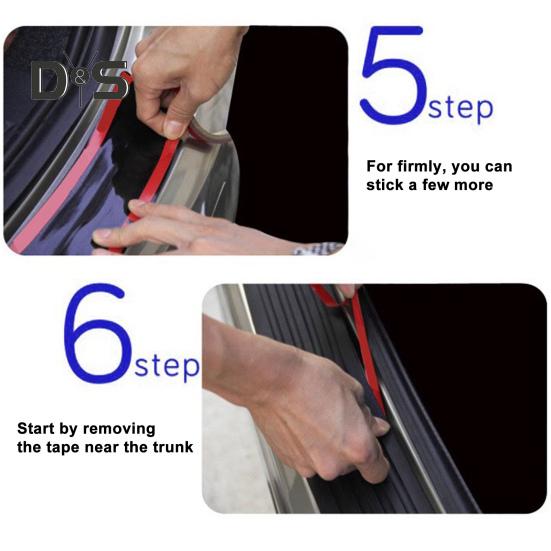 D&S

5step

For firmly, you can stick a few more

6step

Start by removing the tape near the trunk