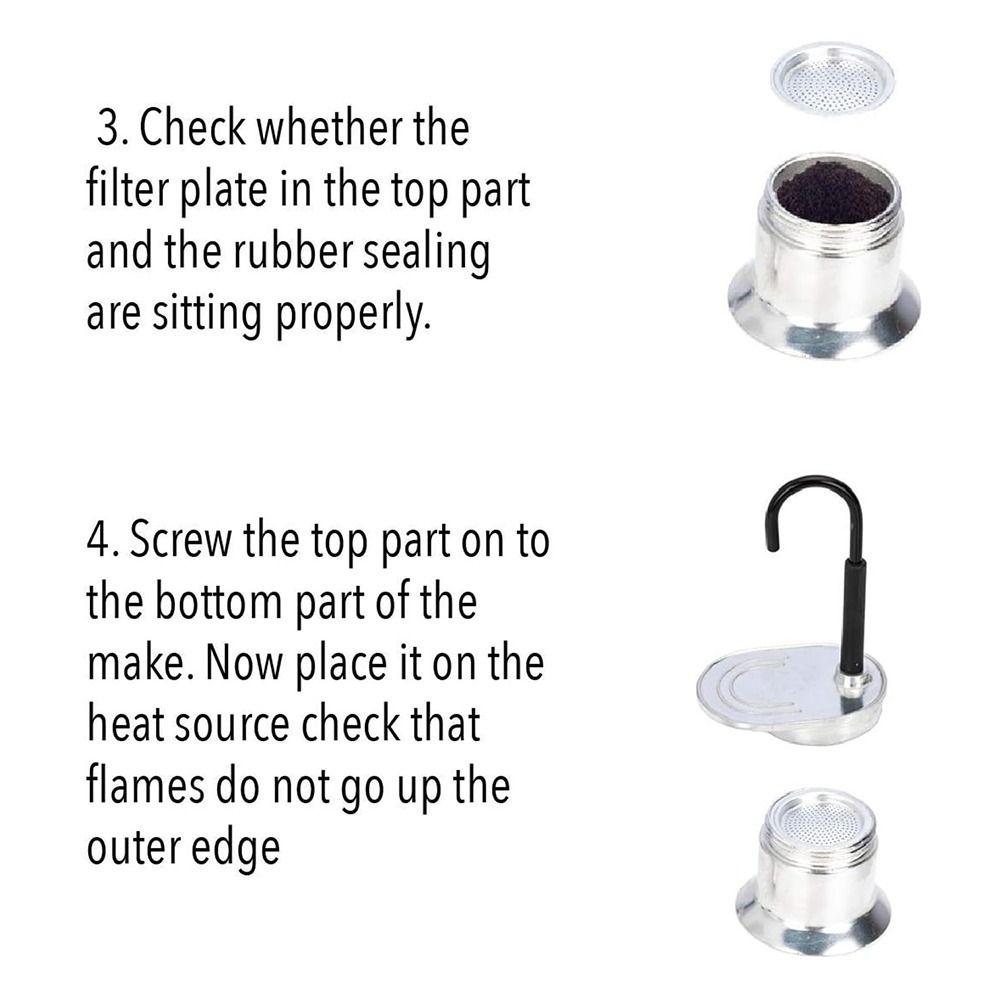 3. Check whether the filter plate in the top part and the rubber sealing are sitting properly.

4. Screw the top part on to the bottom part of the make. Now place it on the heat source check that flames do not go up the outer edge