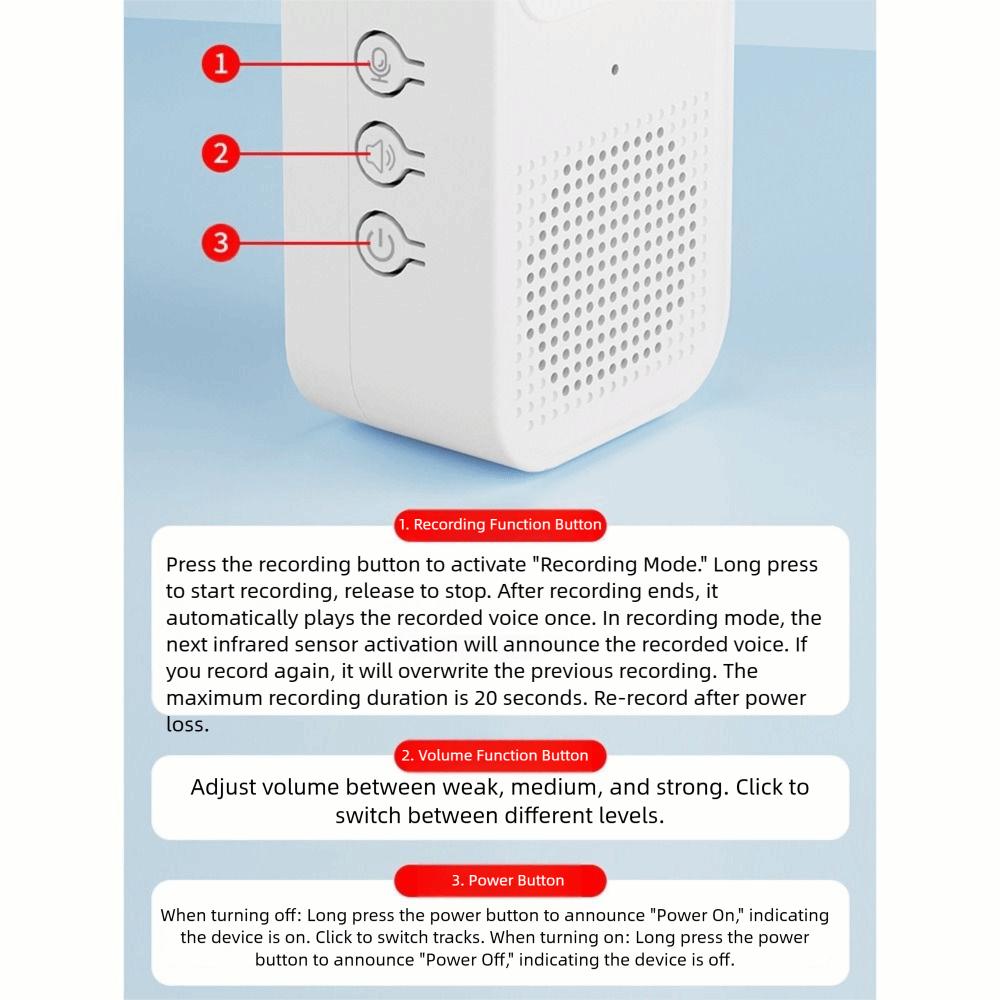 1

2

3

1. Recording Function Button

Press the recording button to activate "Recording Mode." Long press to start recording, release to stop. After recording ends, it automatically plays the recorded voice once. In recording mode, the next infrared sensor activation will announce the recorded voice. If you record again, it will overwrite the previous recording. The maximum recording duration is 20 seconds. Re-record after power loss.

2. Volume Function Button

Adjust volume between weak, medium, and strong. Click to switch between different levels.

3. Power Button

When turning off: Long press the power button to announce "Power On," indicating the device is on. Click to switch tracks. When turning on: Long press the power button to announce "Power Off," indicating the device is off.