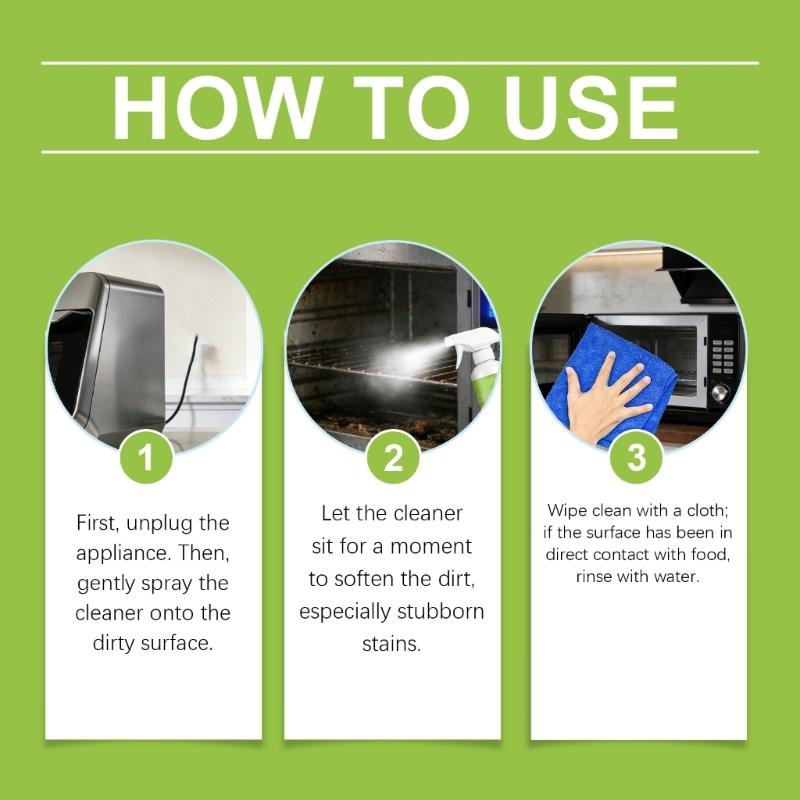 HOW TO USE

1

First, unplug the appliance. Then, gently spray the cleaner onto the dirty surface.

2

Let the cleaner sit for a moment to soften the dirt, especially stubborn stains.

3

Wipe clean with a cloth; if the surface has been in direct contact with food, rinse with water.