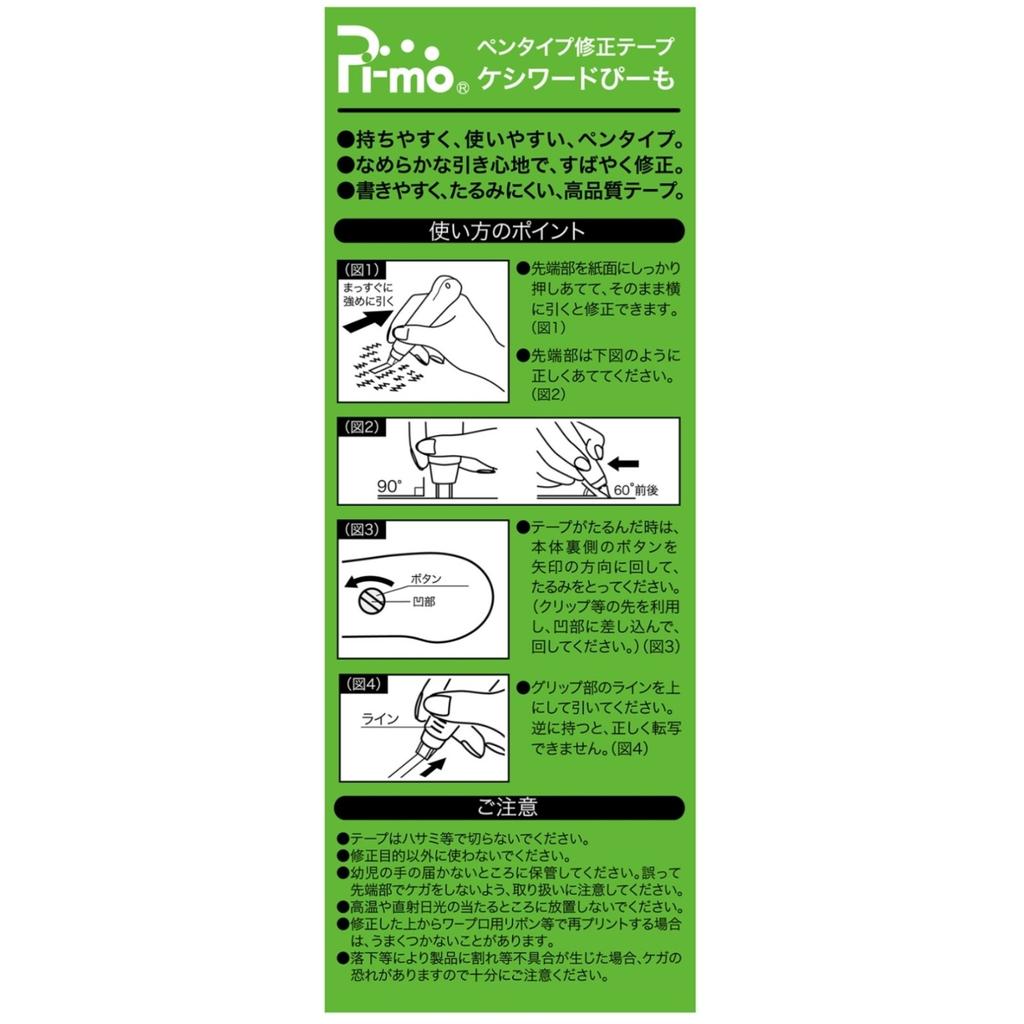 Pi-mo®

ペンタイプ修正テープ
ケシワードぴーも

●持ちやすく、使いやすい、ペンタイプ。
●なめらかな引き心地で、すばやく修正。
●書きやすく、たるみにくい、高品質テープ。

使い方のポイント

(図1)
まっすぐに強めに引く

●先端部を紙面にしっかり押しあてて、そのまま横に引くと修正できます。(図1)

●先端部は下図のように正しくあててください。(図2)

(図2)
90°
60°前後

(図3)
ボタン
凹部

●テープがたるんだ時は、本体裏側のボタンを矢印の方向に回して、たるみをとってください。(クリップ等の先を利用し、凹部に差し込んで、回してください。)(図3)

(図4)
ライン

●グリップ部のラインを上にして引いてください。逆に持つと、正しく転写できません。(図4)

ご注意

●テープはハサミ等で切らないでください。
●修正目的以外に使わないでください。
●幼児の手の届かないところに保管してください。誤って先端部でケガをしないよう、取り扱いに注意してください。
●高温や直射日光の当たるところに放置しないでください。
●修正した上からワープロ用リボン等で再プリントする場合は、うまくつかないことがあります。
●落下等により製品に割れ等不具合が生じた場合、ケガの恐れがありますので十分にご注意ください。