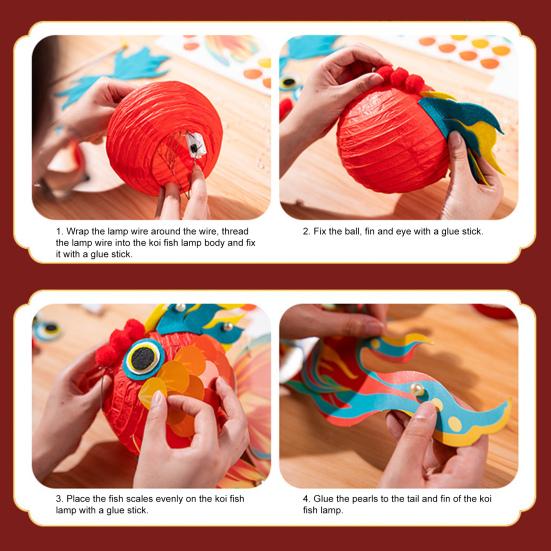 1. Wrap the lamp wire around the wire, thread the lamp wire into the koi fish lamp body and fix it with a glue stick.

2. Fix the ball, fin and eye with a glue stick.

3. Place the fish scales evenly on the koi fish lamp with a glue stick.

4. Glue the pearls to the tail and fin of the koi fish lamp.