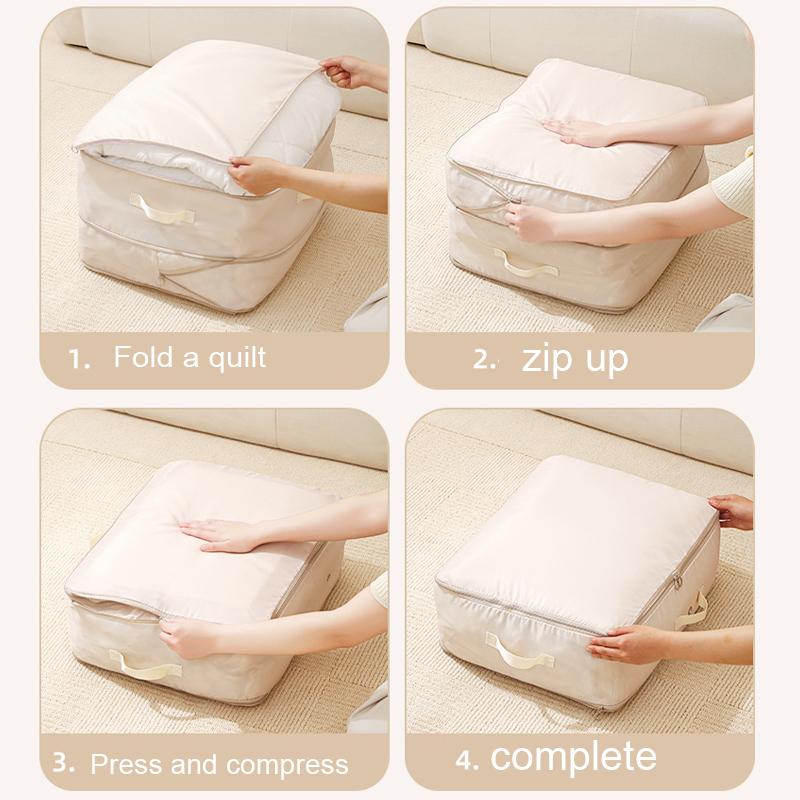 1. Fold a quilt

2. zip up

3. Press and compress

4. complete