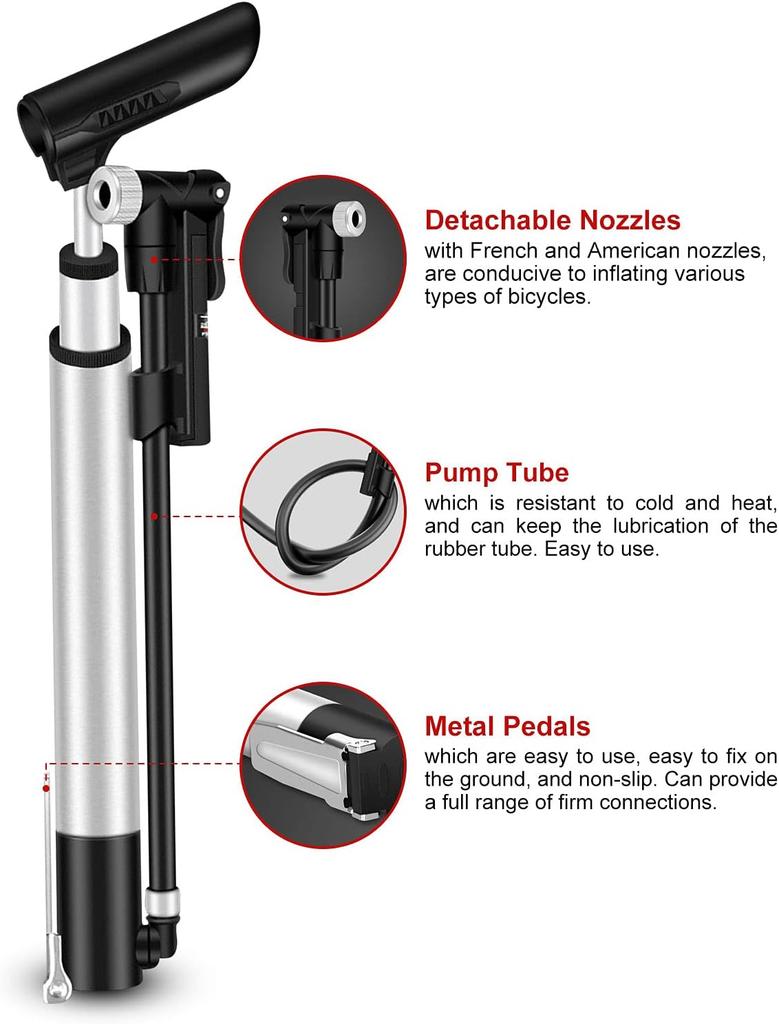 Detachable Nozzles
with French and American nozzles, are conducive to inflating various types of bicycles.

Pump Tube
which is resistant to cold and heat, and can keep the lubrication of the rubber tube. Easy to use.

Metal Pedals
which are easy to use, easy to fix on the ground, and non-slip. Can provide a full range of firm connections.