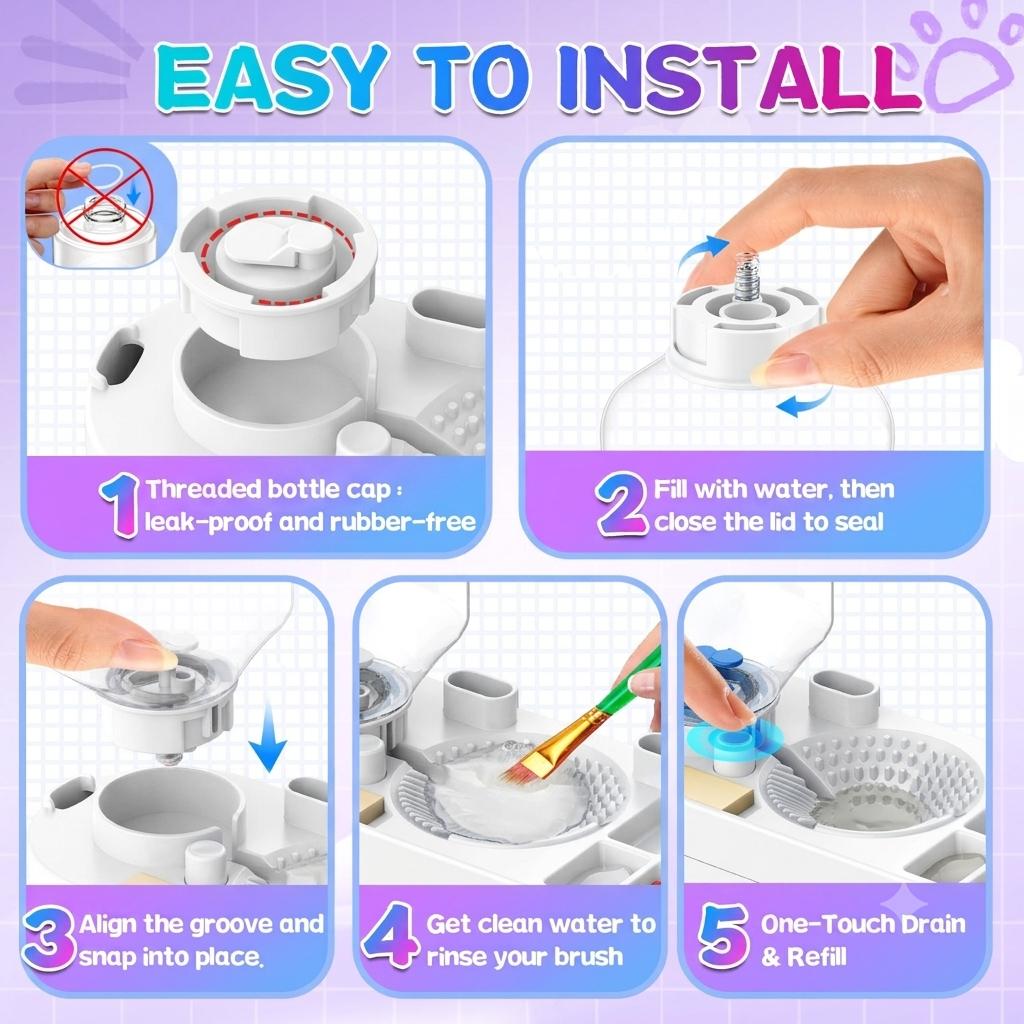 EASY TO INSTALL

1 Threaded bottle cap : leak-proof and rubber-free

2 Fill with water, then close the lid to seal

3 Align the groove and snap into place.

4 Get clean water to rinse your brush

5 One-Touch Drain & Refill