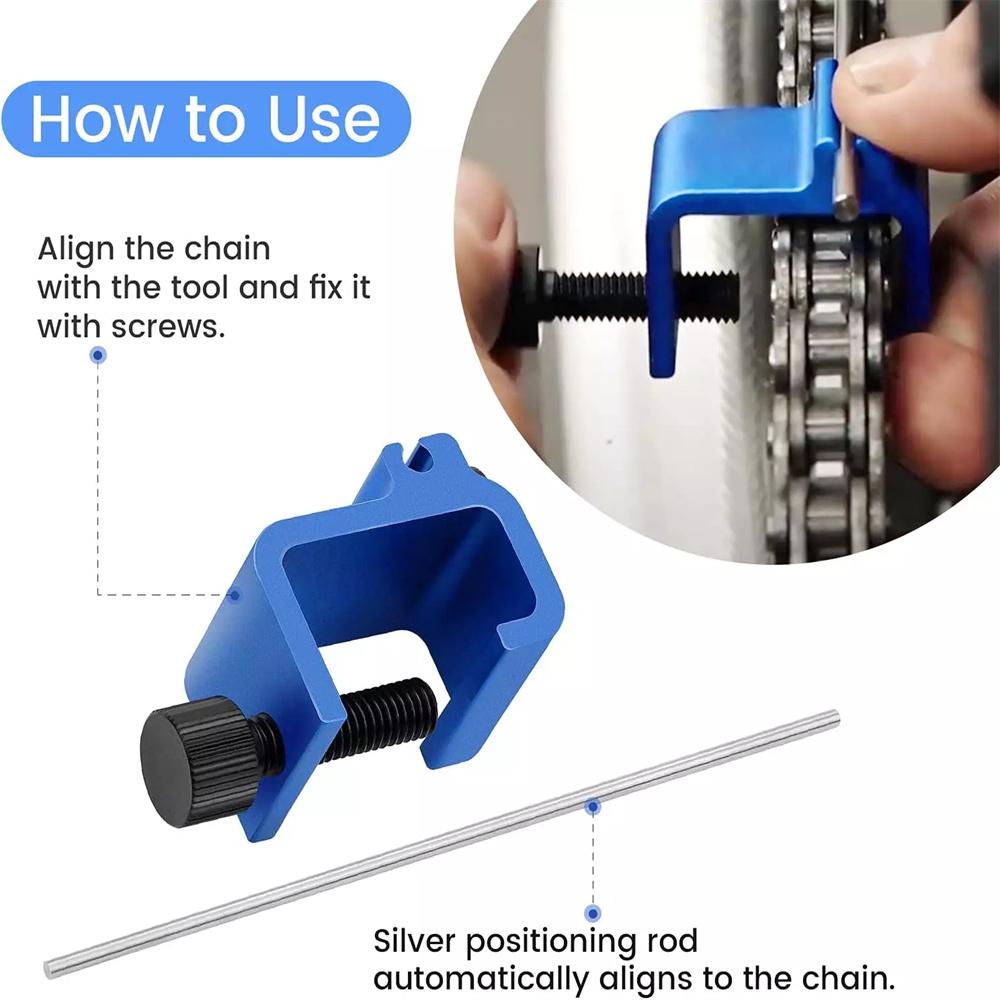 How to Use

Align the chain with the tool and fix it with screws.

Silver positioning rod automatically aligns to the chain.