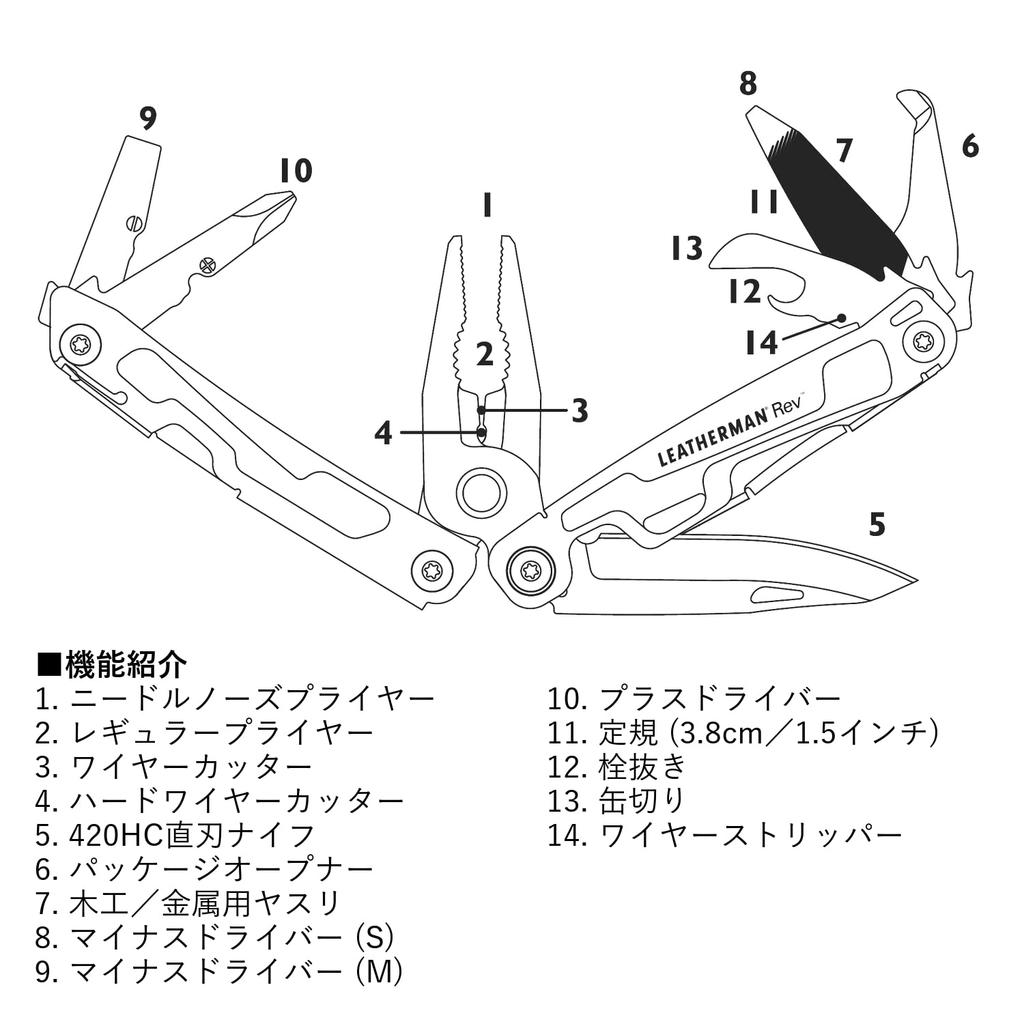 9
10
1
8
7
6
11
13
12
14
2
3
4
LEATHERMAN Rev
5

■機能紹介
1. ニードルノーズプライヤー
2. レギュラープライヤー
3. ワイヤーカッター
4. ハードワイヤーカッター
5. 420HC直刃ナイフ
6. パッケージオープナー
7. 木工／金属用ヤスリ
8. マイナスドライバー (S)
9. マイナスドライバー (M)

10. プラスドライバー
11. 定規 (3.8cm／1.5インチ)
12. 栓抜き
13. 缶切り
14. ワイヤーストリッパー