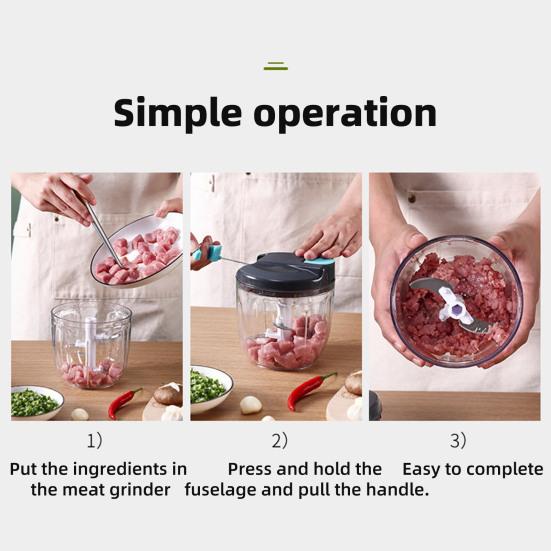 Simple operation

1)

Put the ingredients in the meat grinder

2)

Press and hold the fuselage and pull the handle.

3)

Easy to complete