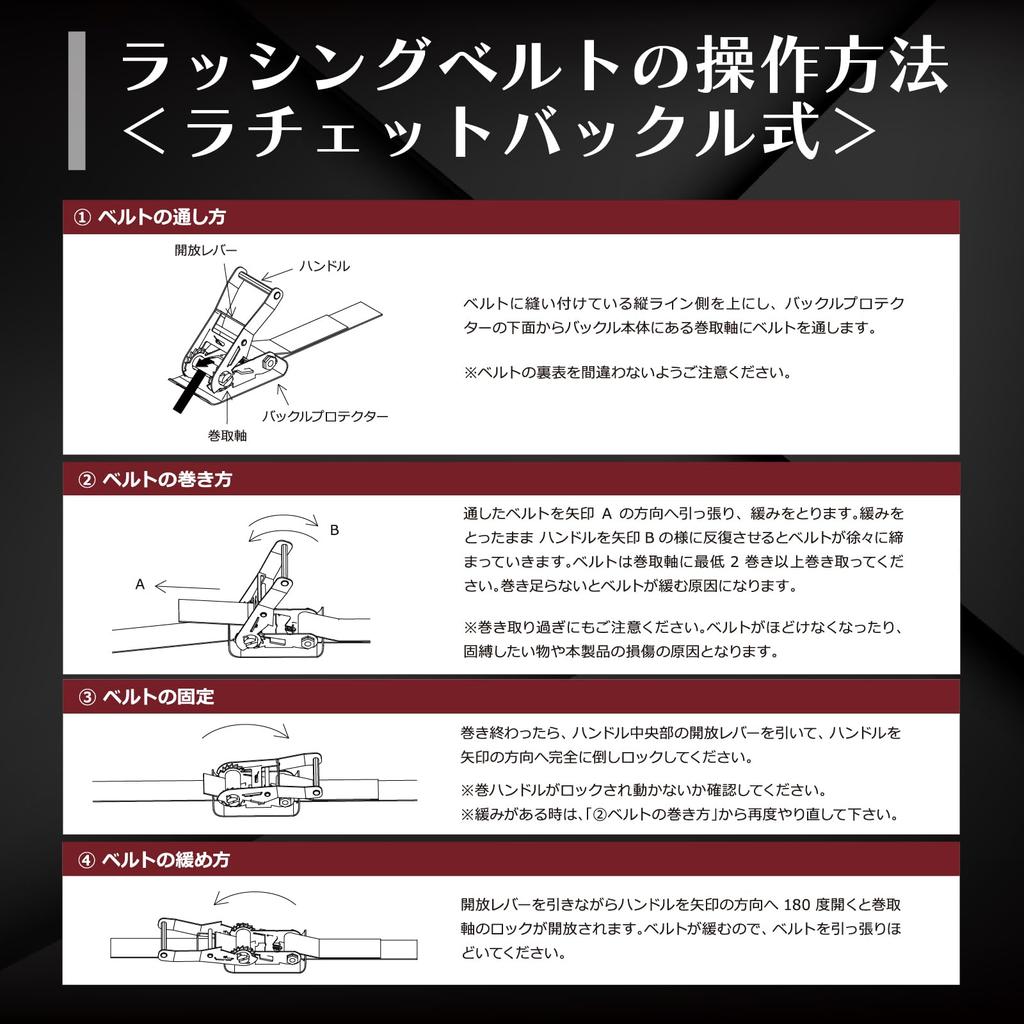 ラッシングベルトの操作方法
＜ラチェットバックル式＞

① ベルトの通し方

開放レバー
ハンドル
バックルプロテクター
巻取軸

ベルトに縫い付けている縦ライン側を上にし、バックルプロテクターの下面からバックル本体にある巻取軸にベルトを通します。

※ベルトの裏表を間違わないようご注意ください。

② ベルトの巻き方

B
A

通したベルトを矢印 A の方向へ引っ張り、緩みをとります。緩みをとったまま ハンドルを矢印 B の様に反復させるとベルトが徐々に締まっていきます。ベルトは巻取軸に最低 2 巻き以上巻き取ってください。巻き足らないとベルトが緩む原因になります。

※巻き取り過ぎにもご注意ください。ベルトがほどけなくなったり、固縛したい物や本製品の損傷の原因となります。

③ ベルトの固定

巻き終わったら、ハンドル中央部の開放レバーを引いて、ハンドルを矢印の方向へ完全に倒しロックしてください。

※巻ハンドルがロックされ動かないか確認してください。
※緩みがある時は、「②ベルトの巻き方」から再度やり直して下さい。

④ ベルトの緩め方

開放レバーを引きながらハンドルを矢印の方向へ 180 度開くと巻取軸のロックが開放されます。ベルトが緩むので、ベルトを引っ張りほどいてください。