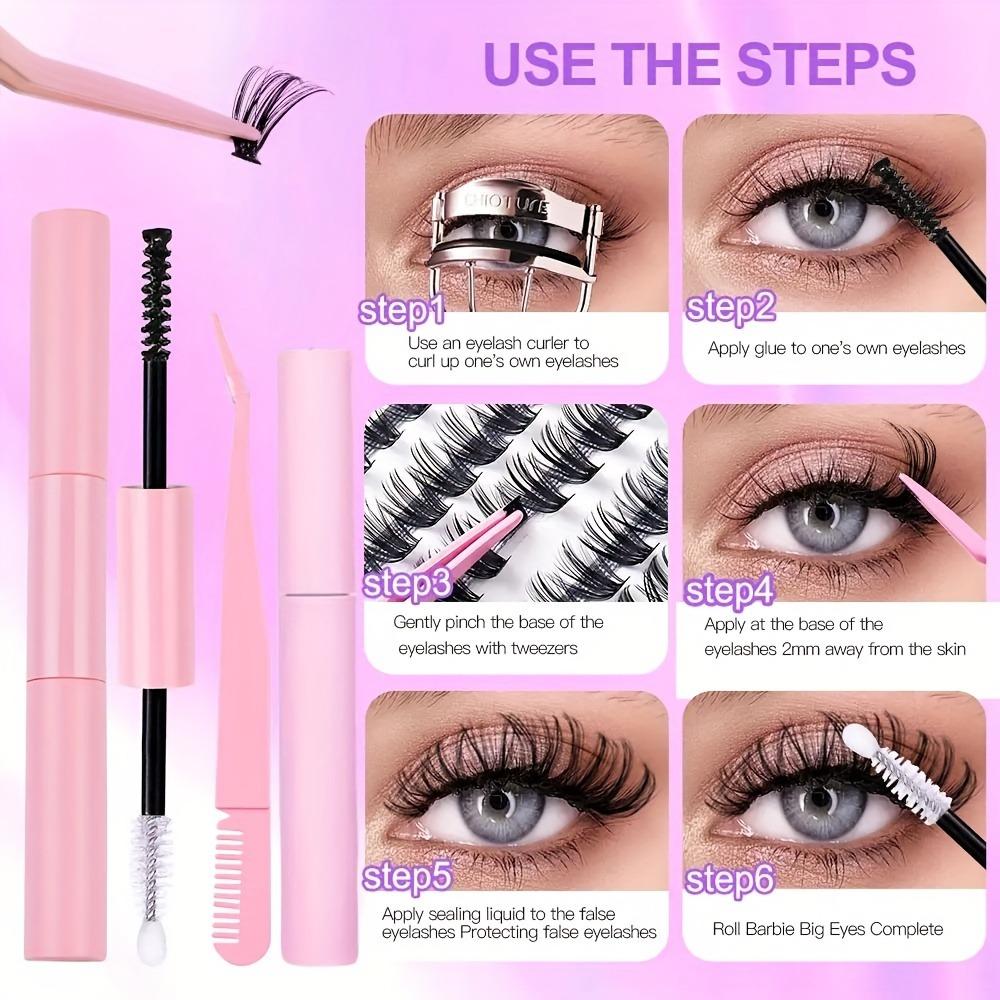 USE THE STEPS

step1
Use an eyelash curler to curl up one's own eyelashes

step2
Apply glue to one's own eyelashes

step3
Gently pinch the base of the eyelashes with tweezers

step4
Apply at the base of the eyelashes 2mm away from the skin

step5
Apply sealing liquid to the false eyelashes Protecting false eyelashes

step6
Roll Barbie Big Eyes Complete