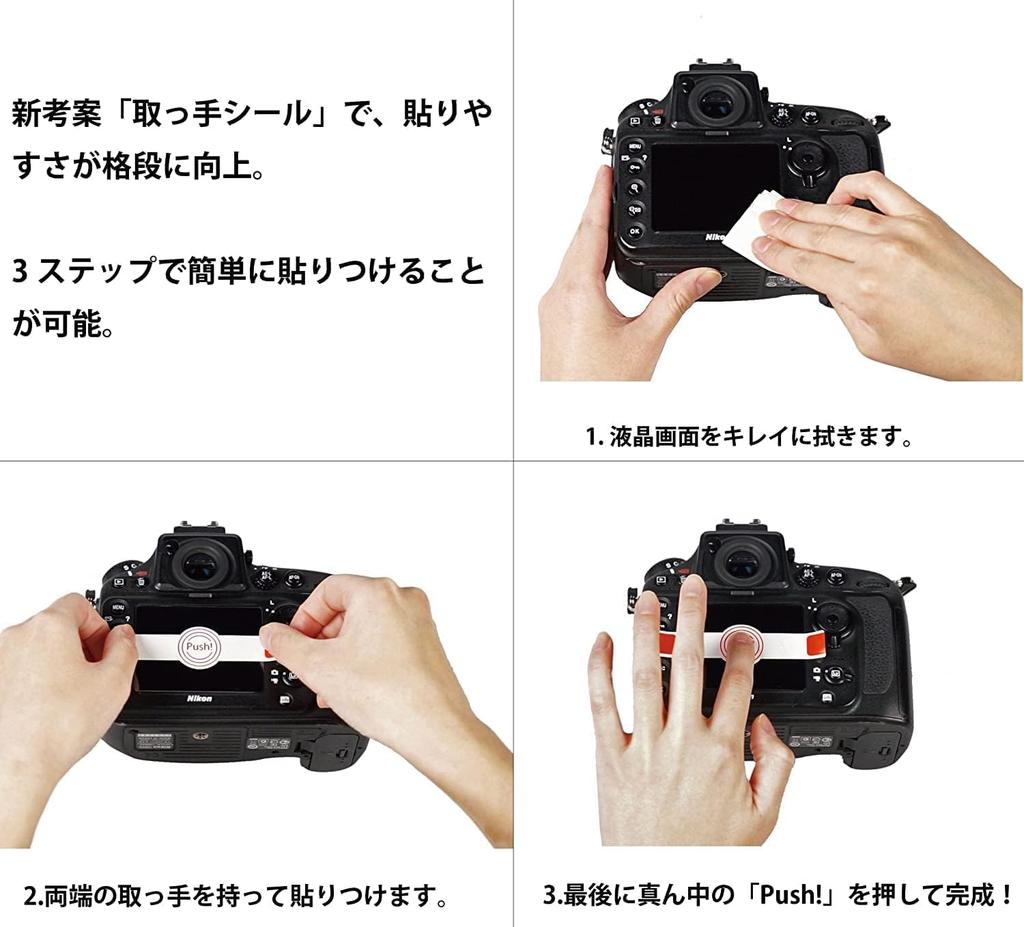 新考案「取っ手シール」で、貼りやすさが格段に向上。

3 ステップで簡単に貼りつけることが可能。

MENU

OK

Nikon

1. 液晶画面をキレイに拭きます。

MENU

Push!

Nikon

2.両端の取っ手を持って貼りつけます。

3.最後に真ん中の「Push!」を押して完成！