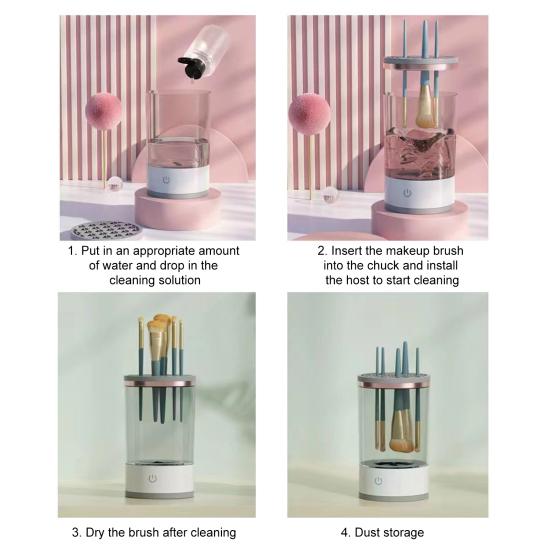 1. Put in an appropriate amount of water and drop in the cleaning solution

2. Insert the makeup brush into the chuck and install the host to start cleaning

3. Dry the brush after cleaning

4. Dust storage