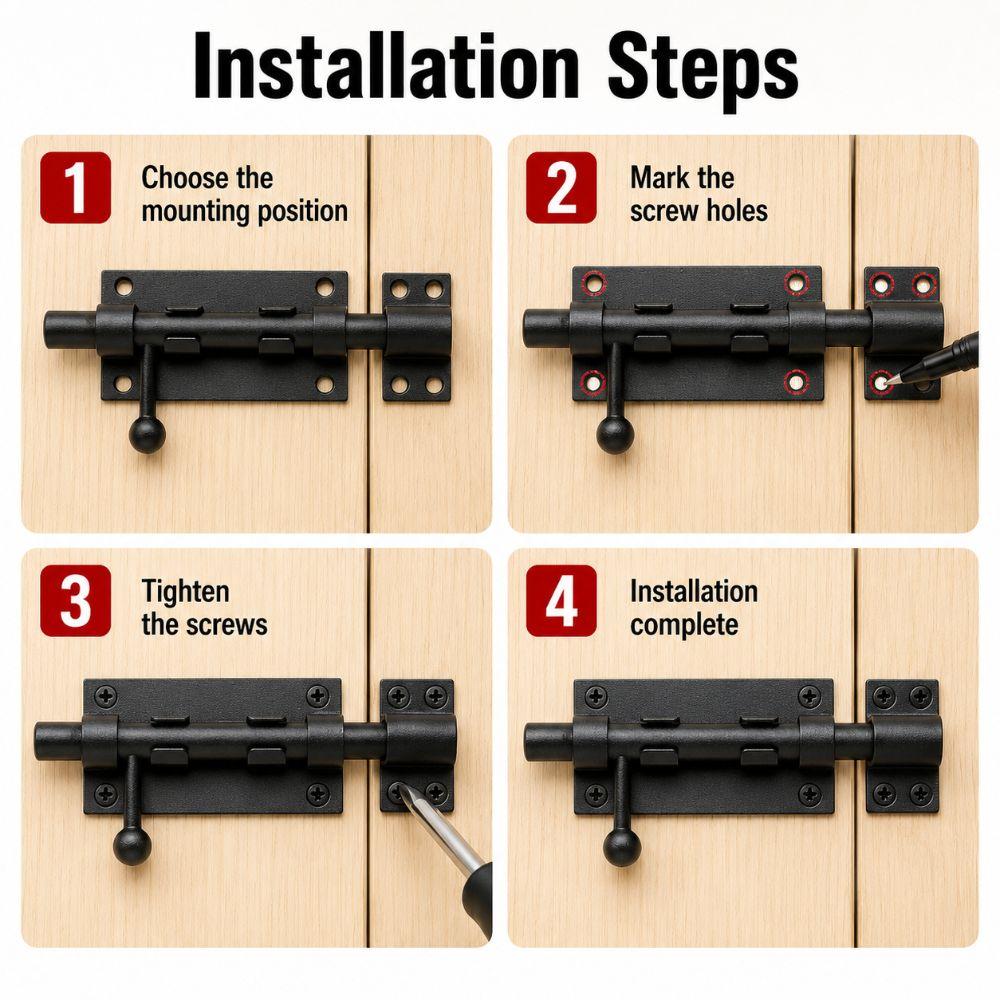 Installation Steps

1 Choose the mounting position

2 Mark the screw holes

3 Tighten the screws

4 Installation complete