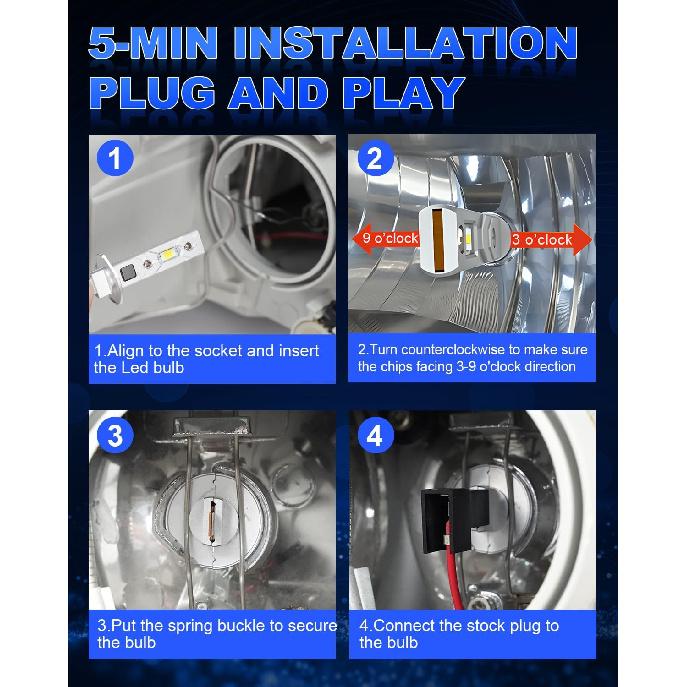 5-MIN INSTALLATION
PLUG AND PLAY

1

1.Align to the socket and insert the Led bulb

2

9 o'clock

3 o'clock

2.Turn counterclockwise to make sure the chips facing 3-9 o'clock direction

3

3.Put the spring buckle to secure the bulb

4

4.Connect the stock plug to the bulb