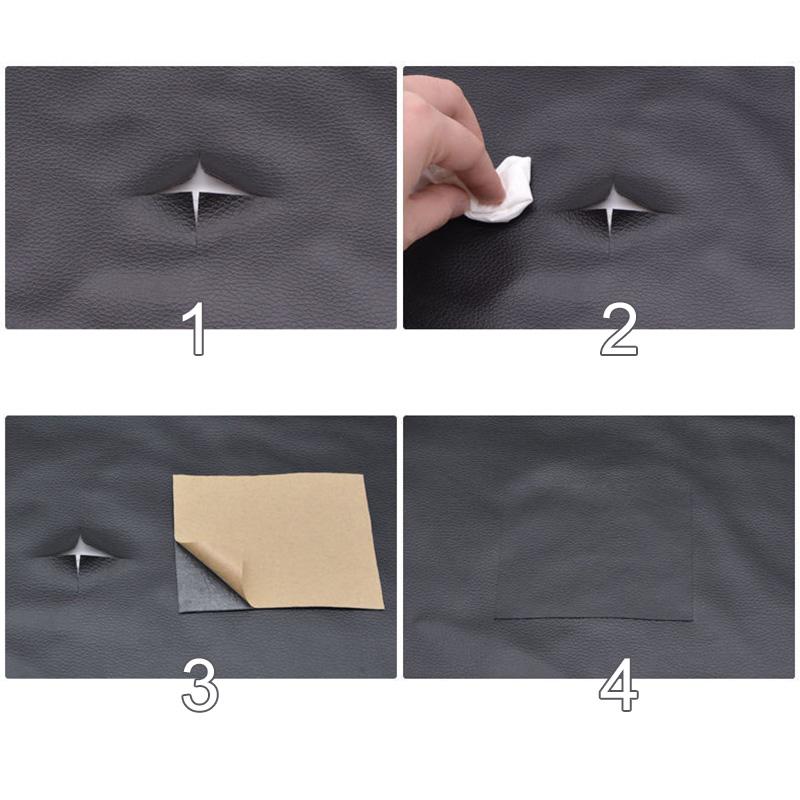 1

2

3

4