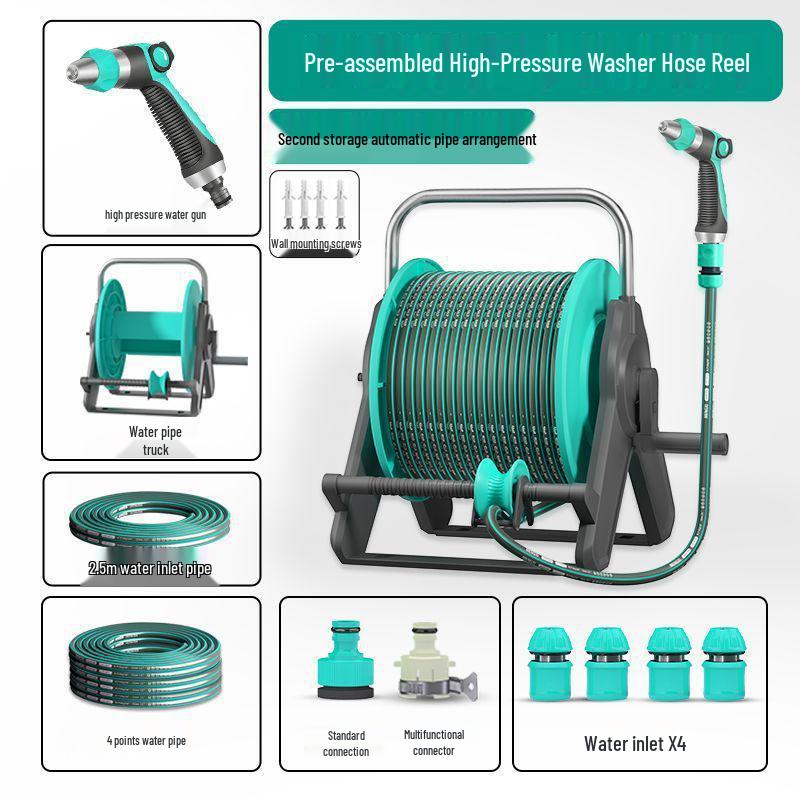 Pre-assembled High-Pressure Washer Hose Reel

Second storage automatic pipe arrangement

high pressure water gun

Wall mounting screws

Water pipe truck

2.5m water inlet pipe

4 points water pipe

Standard connection

Multifunctional connector

Water inlet X4