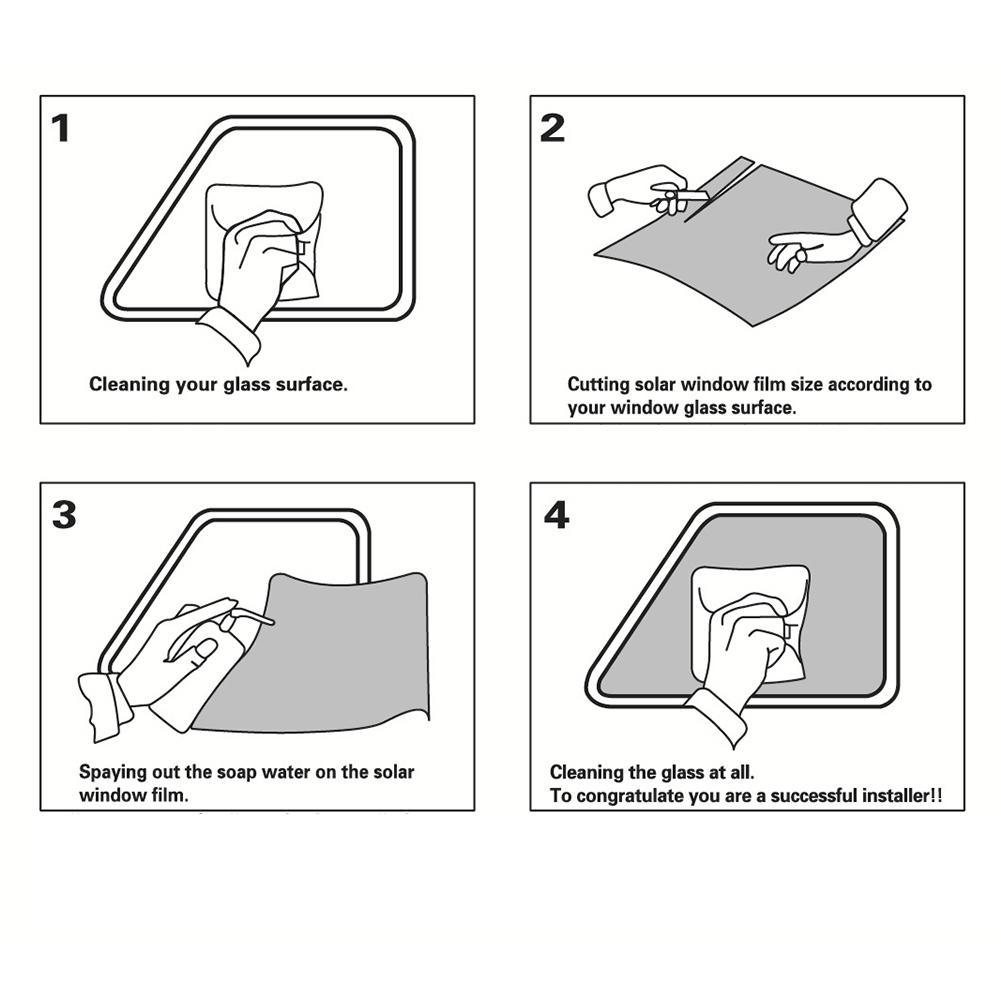 1

Cleaning your glass surface.

2

Cutting solar window film size according to your window glass surface.

3

Spaying out the soap water on the solar window film.

4

Cleaning the glass at all.
To congratulate you are a successful installer!!