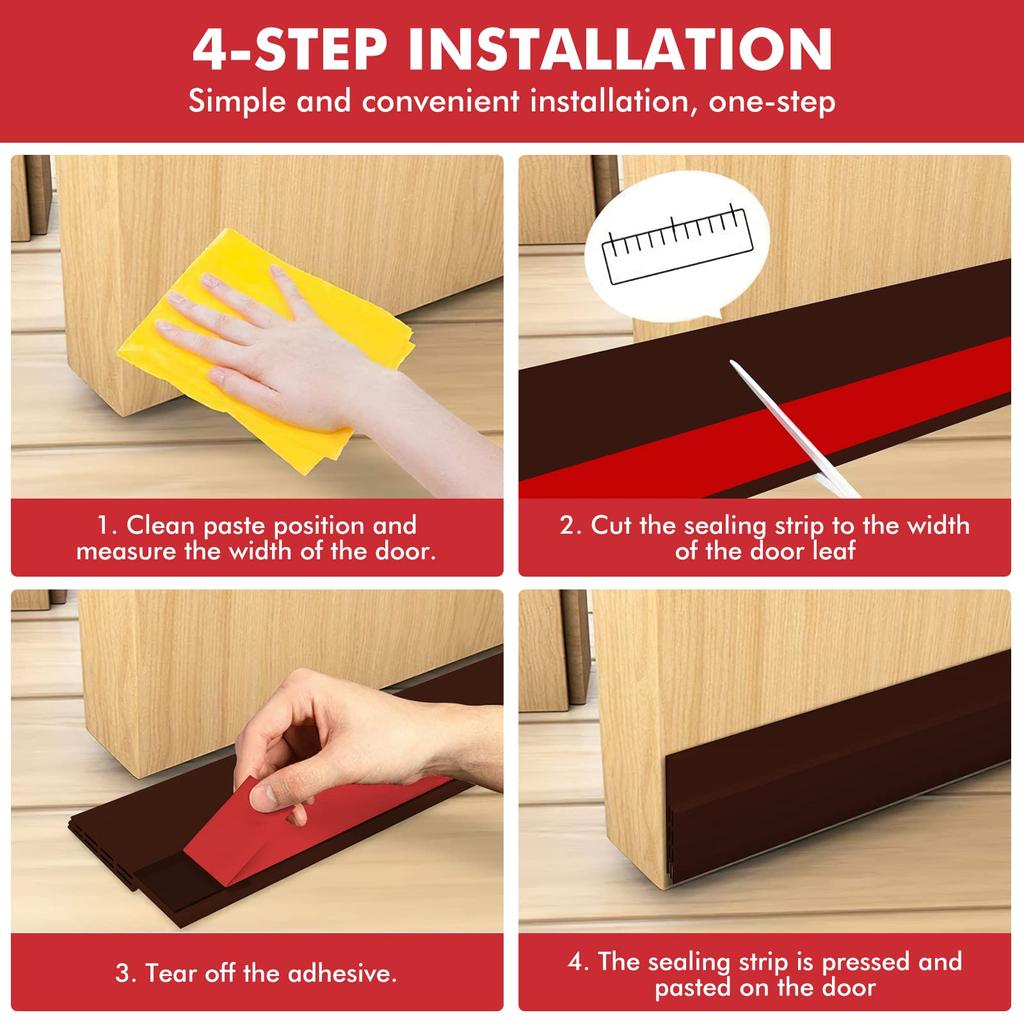 4-STEP INSTALLATION

Simple and convenient installation, one-step

1. Clean paste position and measure the width of the door.

2. Cut the sealing strip to the width of the door leaf

3. Tear off the adhesive.

4. The sealing strip is pressed and pasted on the door