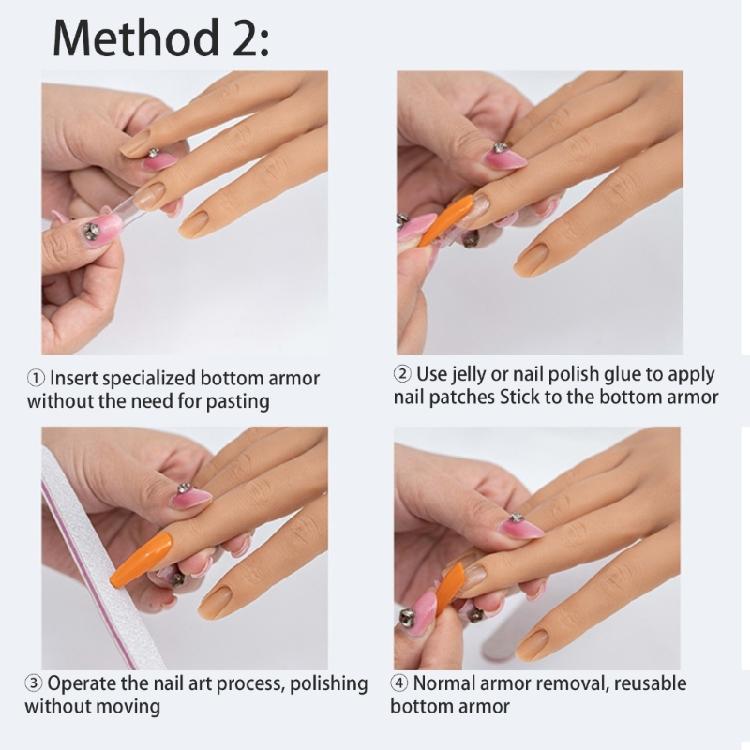 Method 2:

① Insert specialized bottom armor without the need for pasting

② Use jelly or nail polish glue to apply nail patches Stick to the bottom armor

③ Operate the nail art process, polishing without moving

④ Normal armor removal, reusable bottom armor