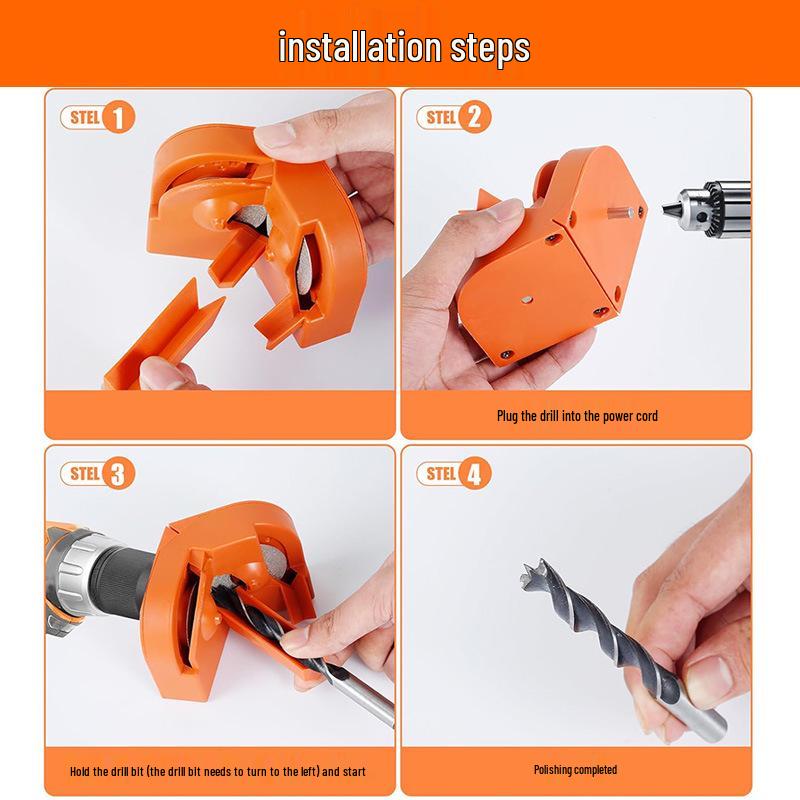 installation steps

STEL 1

STEL 2

Plug the drill into the power cord

STEL 3

Hold the drill bit (the drill bit needs to turn to the left) and start

STEL 4

Polishing completed