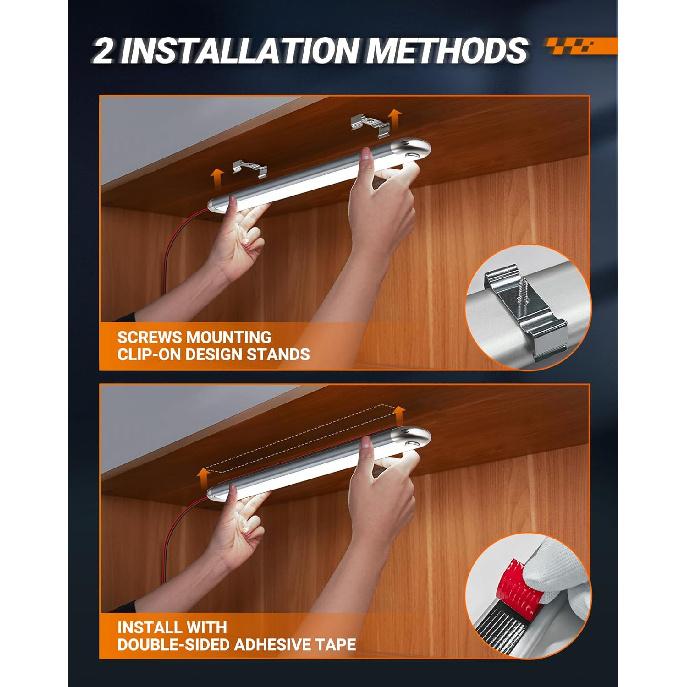 2 INSTALLATION METHODS

SCREWS MOUNTING
CLIP-ON DESIGN STANDS

INSTALL WITH
DOUBLE-SIDED ADHESIVE TAPE