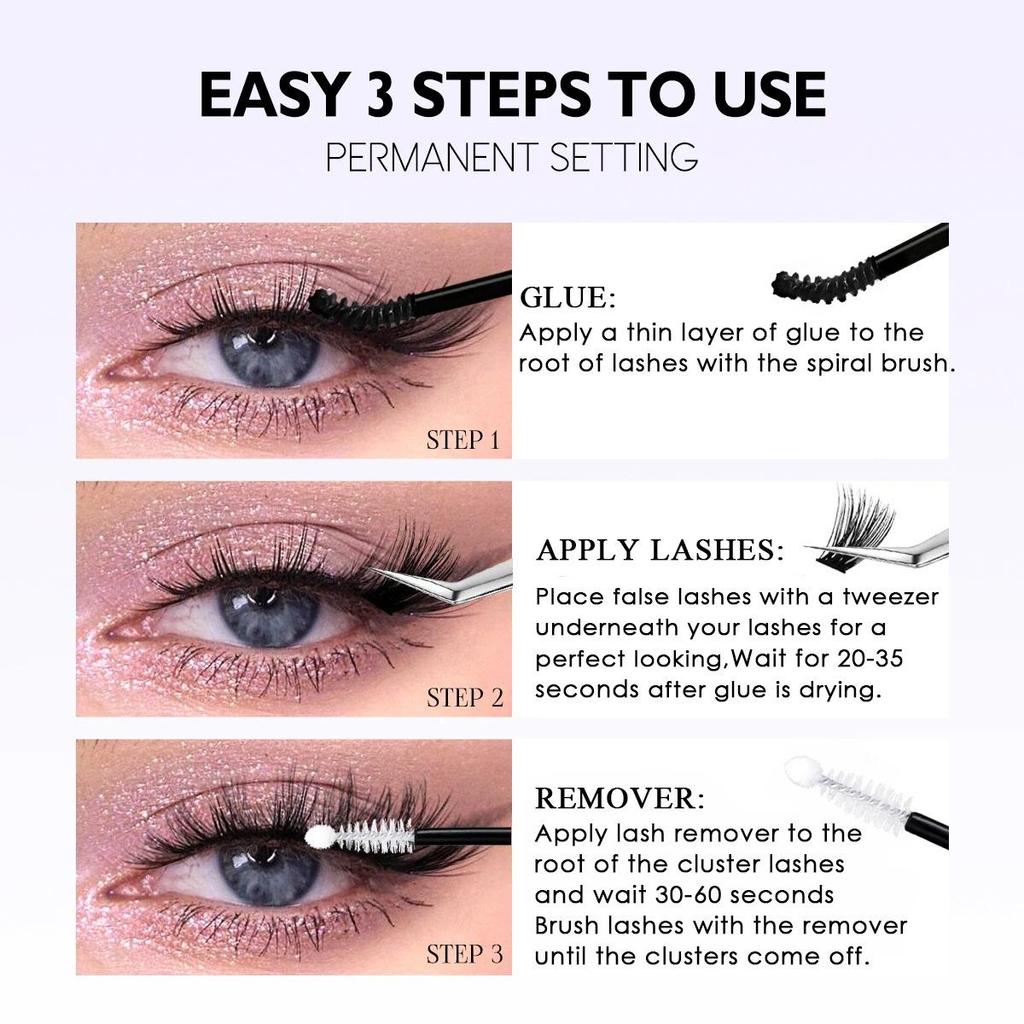 EASY 3 STEPS TO USE
PERMANENT SETTING

STEP 1

GLUE:
Apply a thin layer of glue to the root of lashes with the spiral brush.

STEP 2

APPLY LASHES:
Place false lashes with a tweezer underneath your lashes for a perfect looking,Wait for 20-35 seconds after glue is drying.

STEP 3

REMOVER:
Apply lash remover to the root of the cluster lashes and wait 30-60 seconds Brush lashes with the remover until the clusters come off.