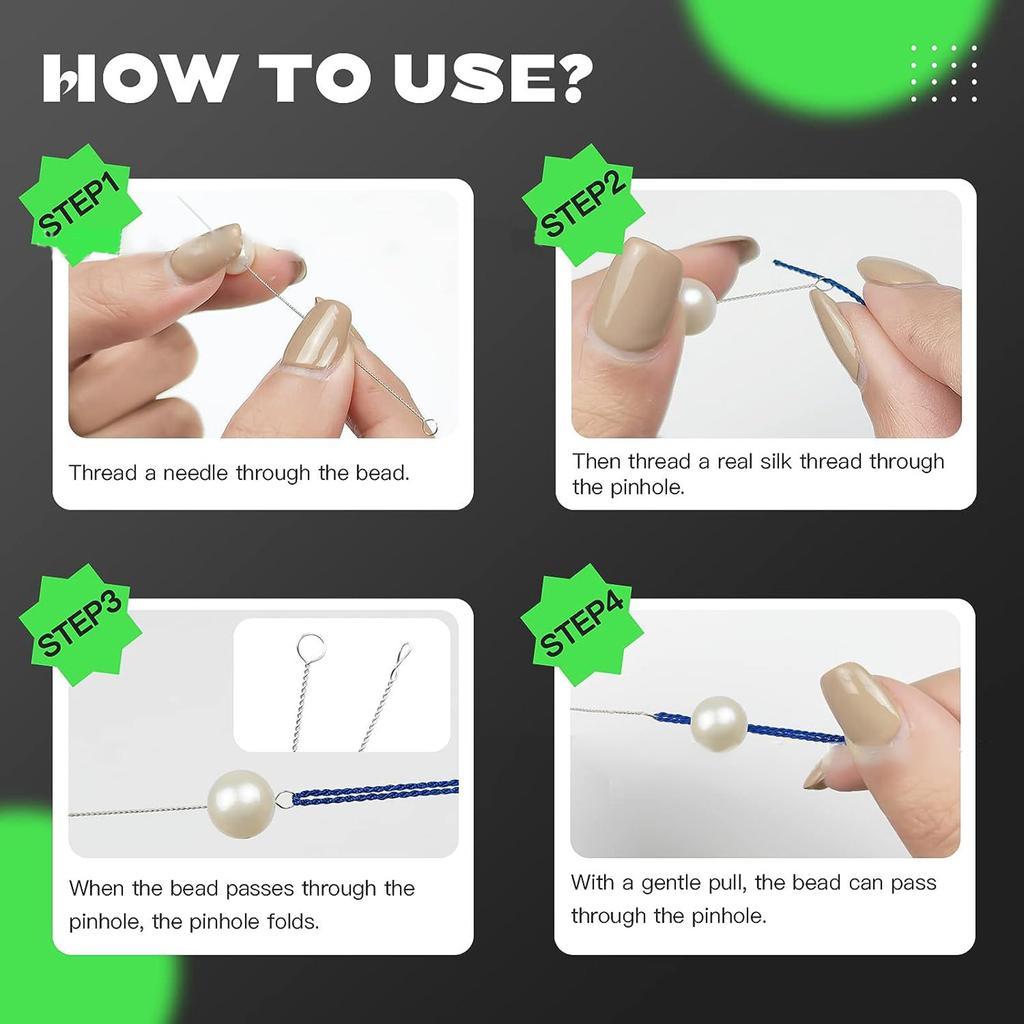 HOW TO USE?

STEP1

Thread a needle through the bead.

STEP2

Then thread a real silk thread through the pinhole.

STEP3

When the bead passes through the pinhole, the pinhole folds.

STEP4

With a gentle pull, the bead can pass through the pinhole.