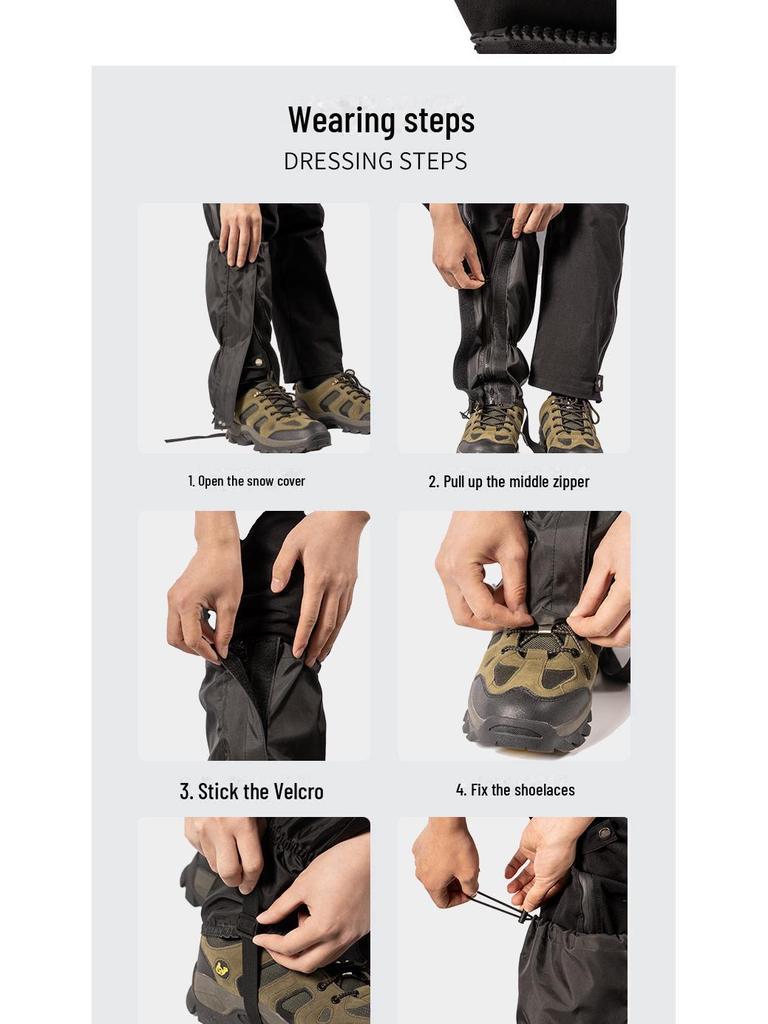 Wearing steps
DRESSING STEPS

1. Open the snow cover

2. Pull up the middle zipper

3. Stick the Velcro

4. Fix the shoelaces